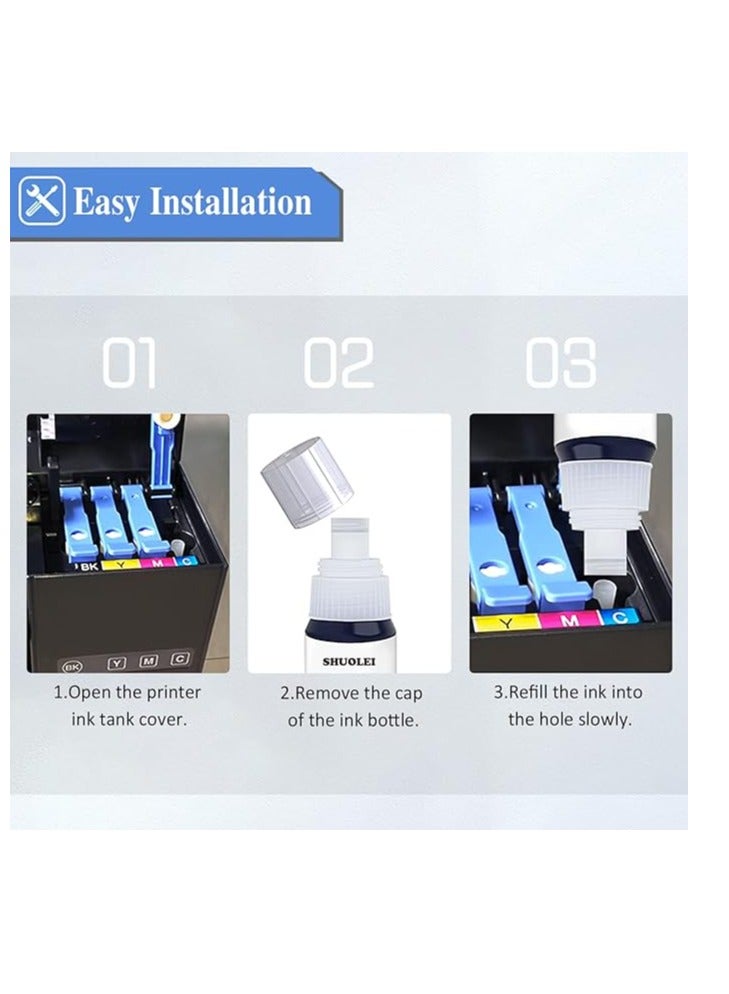 Easy Installation

01

BK Y M C

BK Y M C

1.Open the printer ink tank cover.

02

SHUOLEI

2.Remove the cap of the ink bottle.

03

Y M C

3.Refill the ink into the hole slowly.