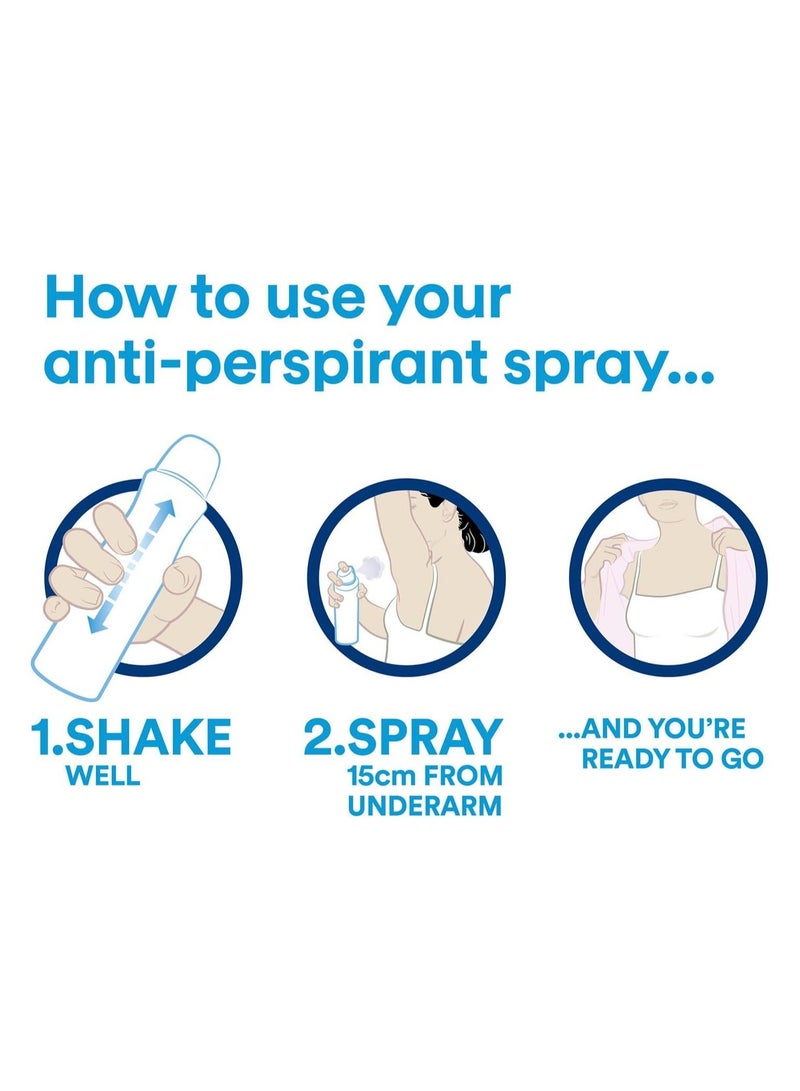 How to use your anti-perspirant spray...

1.SHAKE
WELL

2.SPRAY
15cm FROM UNDERARM

...AND YOU'RE READY TO GO