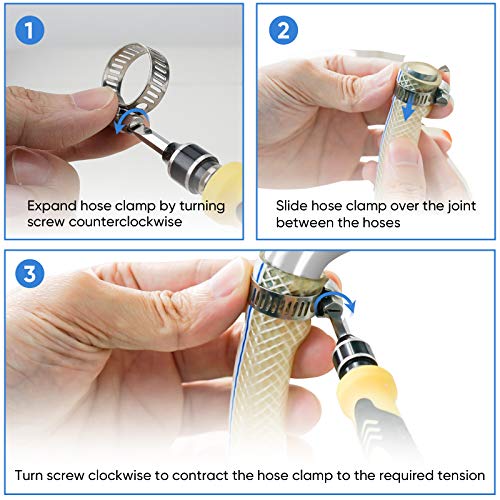 1

Expand hose clamp by turning screw counterclockwise

2

Slide hose clamp over the joint between the hoses

3

Turn screw clockwise to contract the hose clamp to the required tension