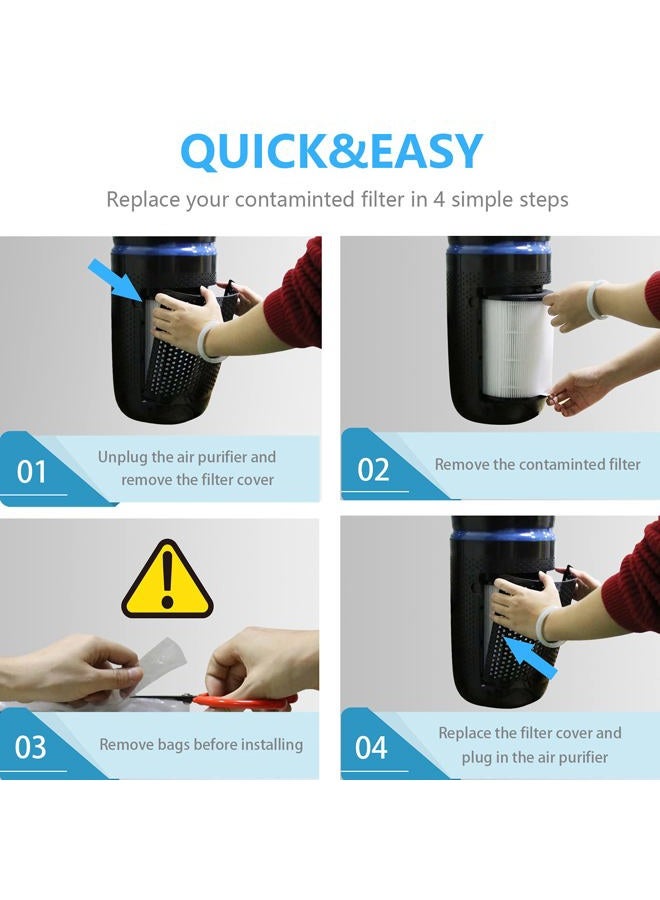 QUICK&EASY

Replace your contaminted filter in 4 simple steps

01

Unplug the air purifier and remove the filter cover

02

Remove the contaminted filter

03

Remove bags before installing

04

Replace the filter cover and plug in the air purifier