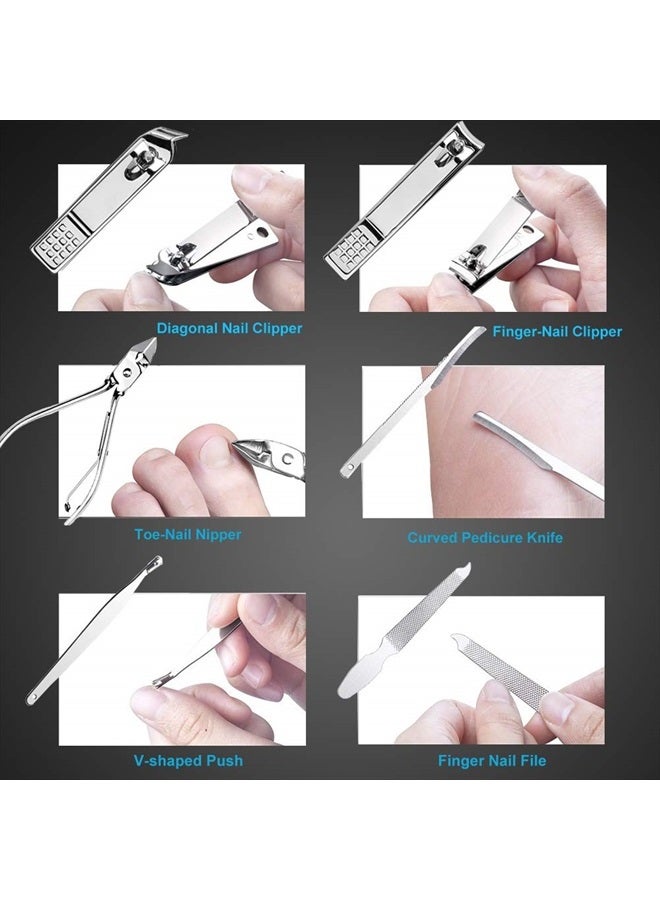 Diagonal Nail Clipper

Finger-Nail Clipper

Toe-Nail Nipper

Curved Pedicure Knife

V-shaped Push

Finger Nail File