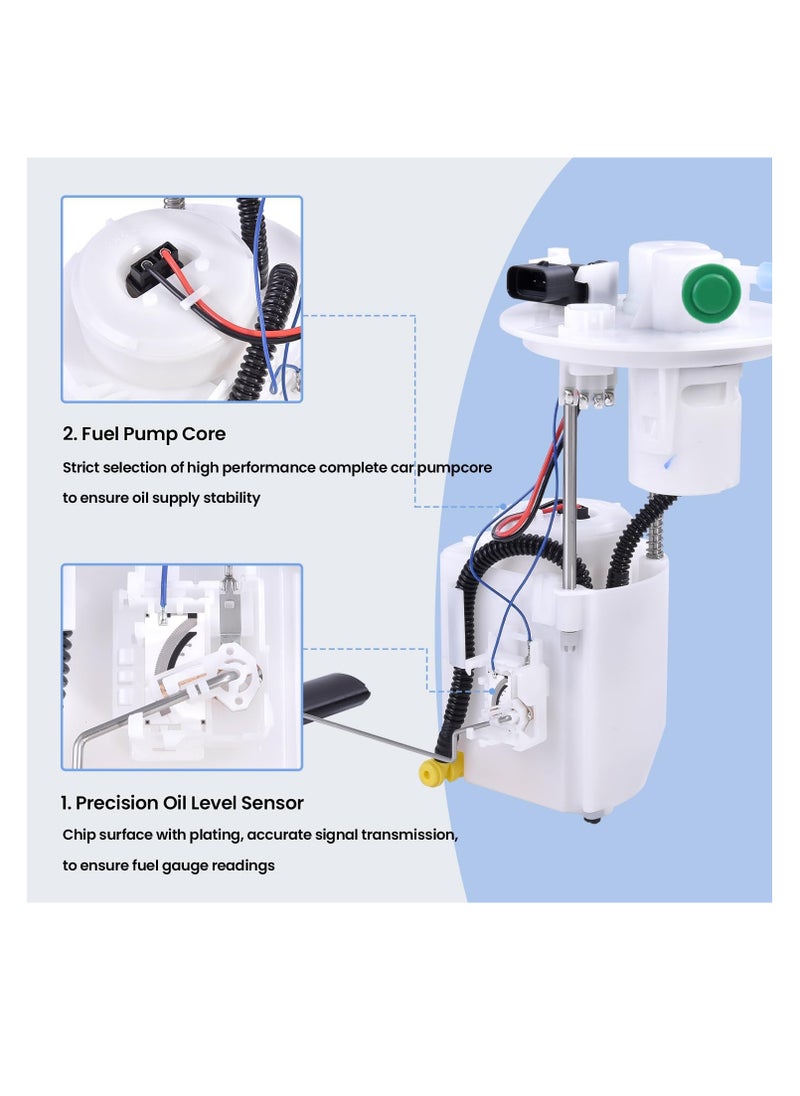 2. Fuel Pump Core

Strict selection of high performance complete car pumpcore to ensure oil supply stability

1. Precision Oil Level Sensor

Chip surface with plating, accurate signal transmission, to ensure fuel gauge readings