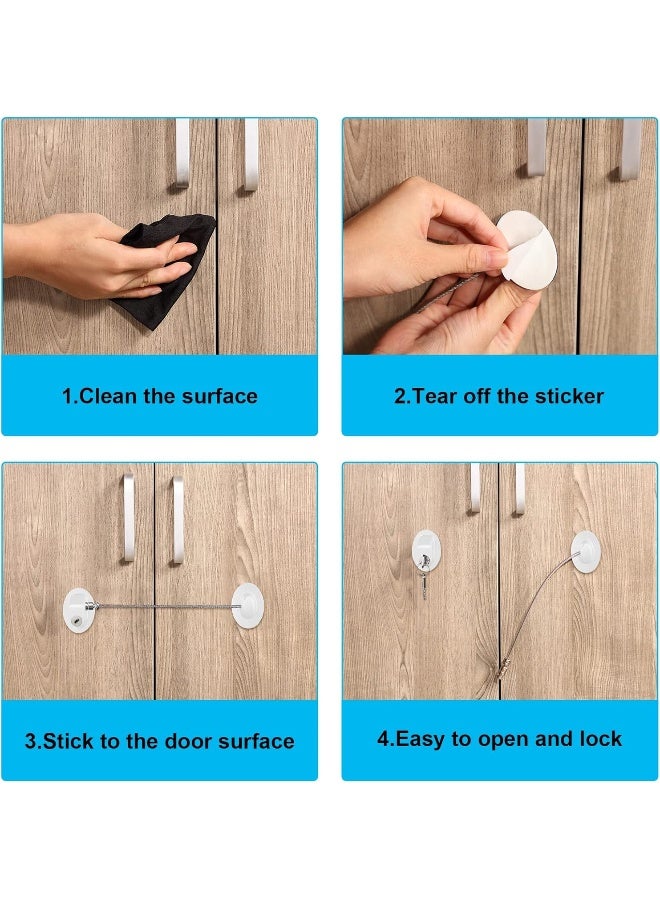 1.Clean the surface

2.Tear off the sticker

3.Stick to the door surface

4.Easy to open and lock