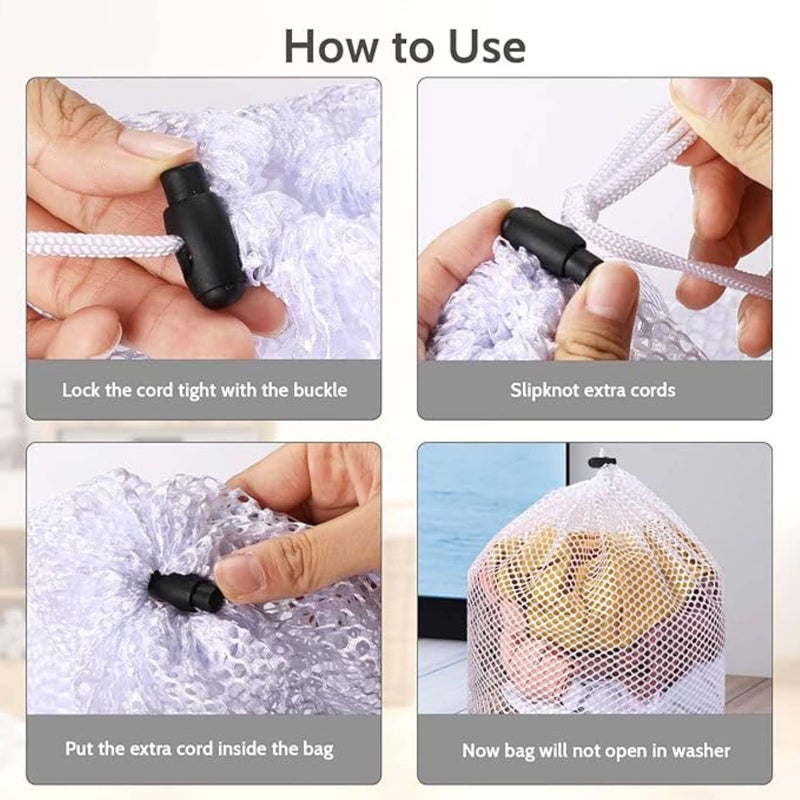 How to Use

Lock the cord tight with the buckle

Slipknot extra cords

Put the extra cord inside the bag

Now bag will not open in washer