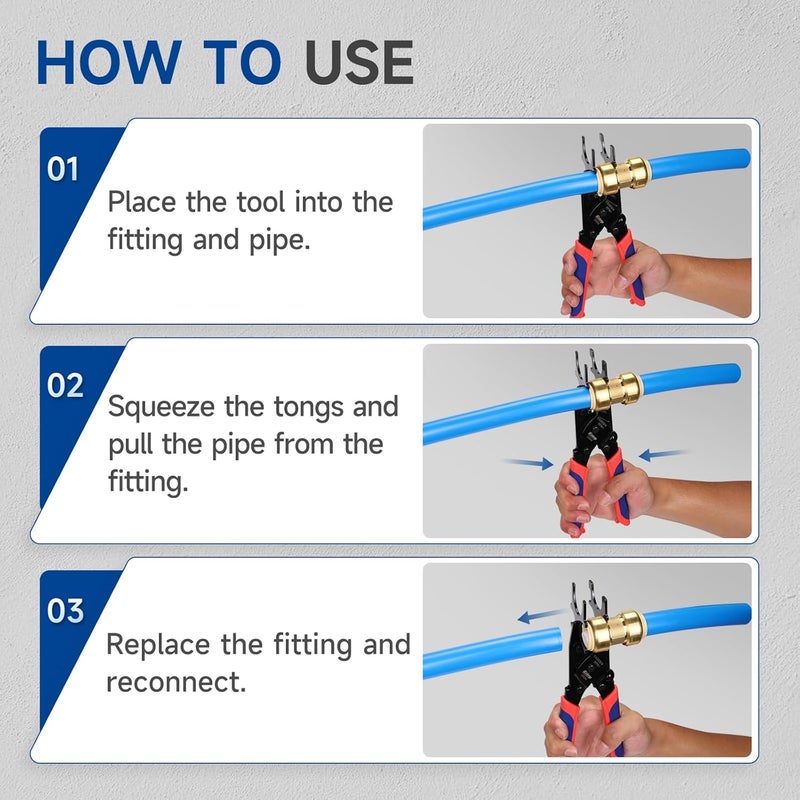 HOW TO USE

01

Place the tool into the fitting and pipe.

02

Squeeze the tongs and pull the pipe from the fitting.

03

Replace the fitting and reconnect.