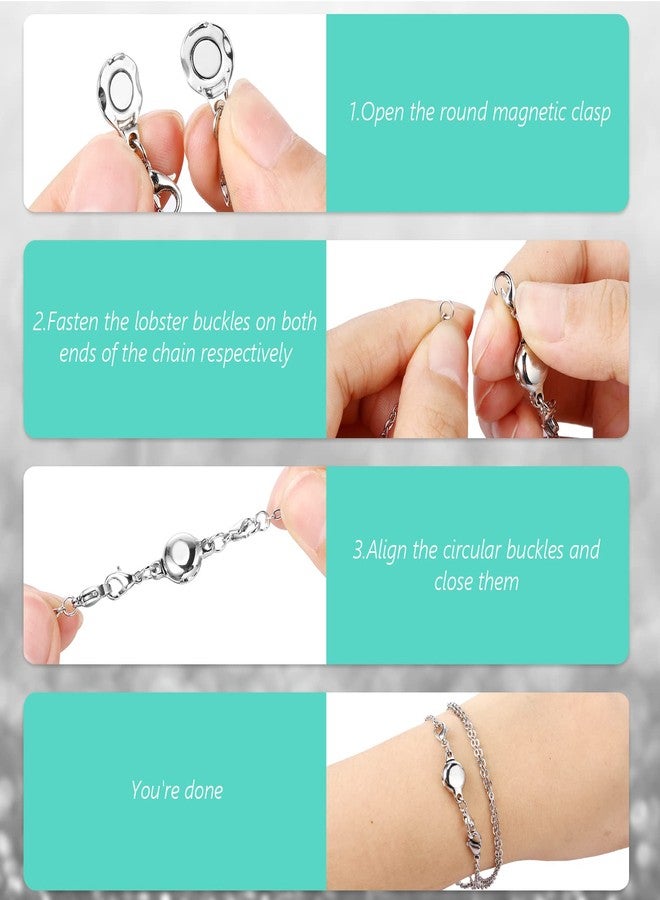 1.Open the round magnetic clasp

2.Fasten the lobster buckles on both ends of the chain respectively

3.Align the circular buckles and close them

You're done