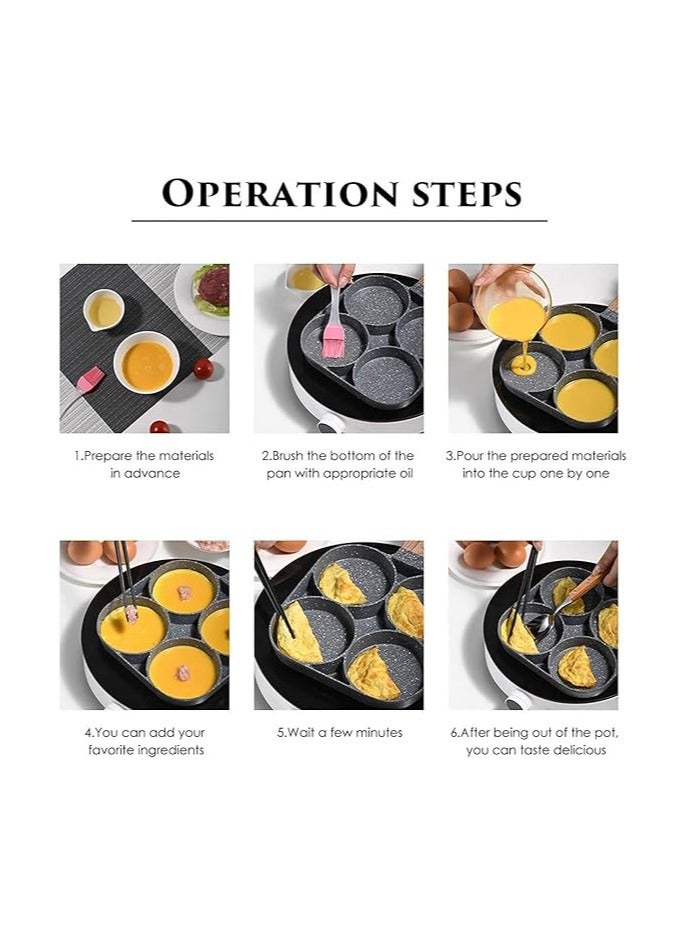 OPERATION STEPS

1.Prepare the materials in advance

2.Brush the bottom of the pan with appropriate oil

3.Pour the prepared materials into the cup one by one

4.You can add your favorite ingredients

5.Wait a few minutes

6.After being out of the pot, you can taste delicious