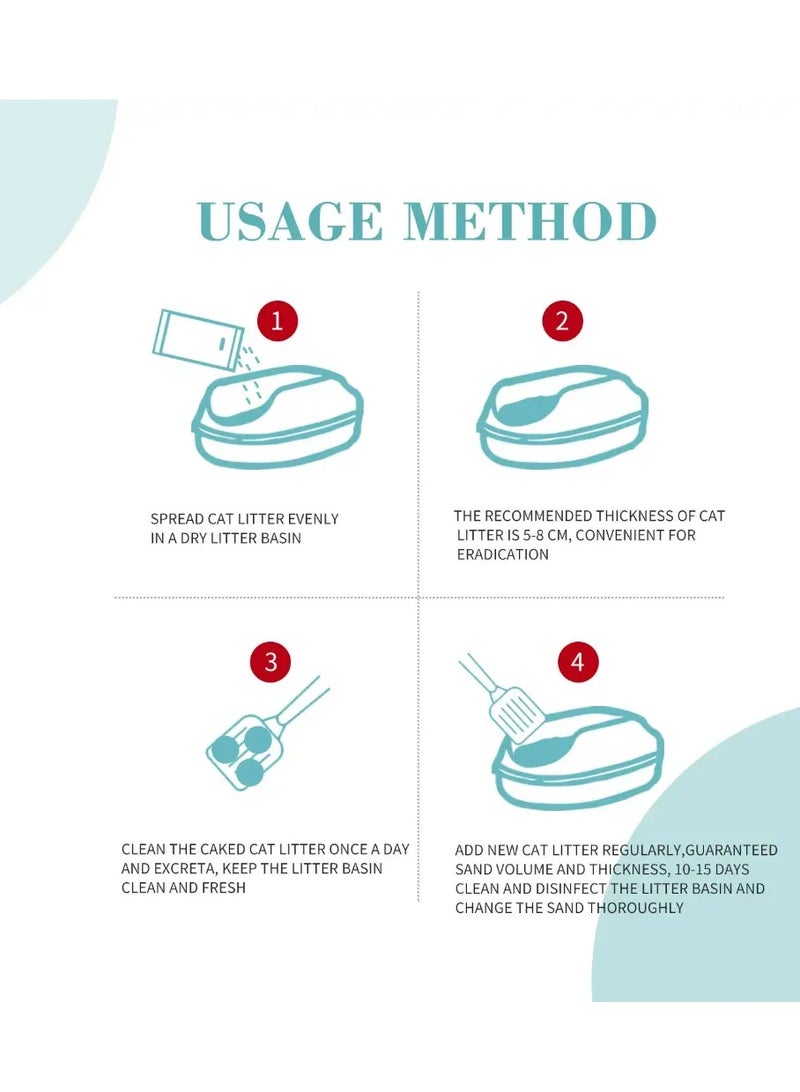 USAGE METHOD

1

SPREAD CAT LITTER EVENLY IN A DRY LITTER BASIN

2

THE RECOMMENDED THICKNESS OF CAT LITTER IS 5-8 CM, CONVENIENT FOR ERADICATION

3

CLEAN THE CAKED CAT LITTER ONCE A DAY AND EXCRETA, KEEP THE LITTER BASIN CLEAN AND FRESH

4

ADD NEW CAT LITTER REGULARLY,GUARANTEED SAND VOLUME AND THICKNESS, 10-15 DAYS CLEAN AND DISINFECT THE LITTER BASIN AND CHANGE THE SAND THOROUGHLY