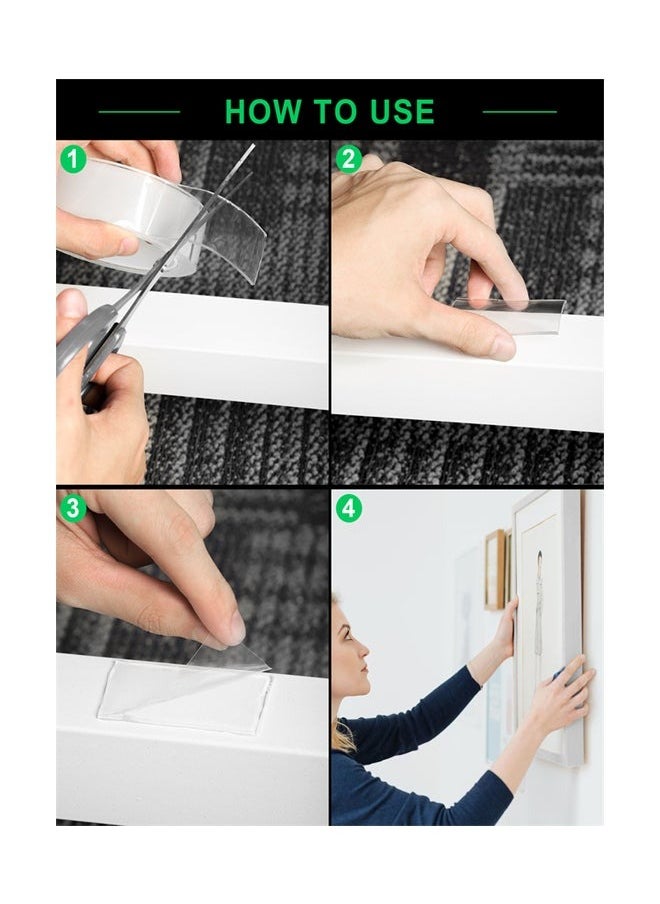 HOW TO USE

1

2

3

4