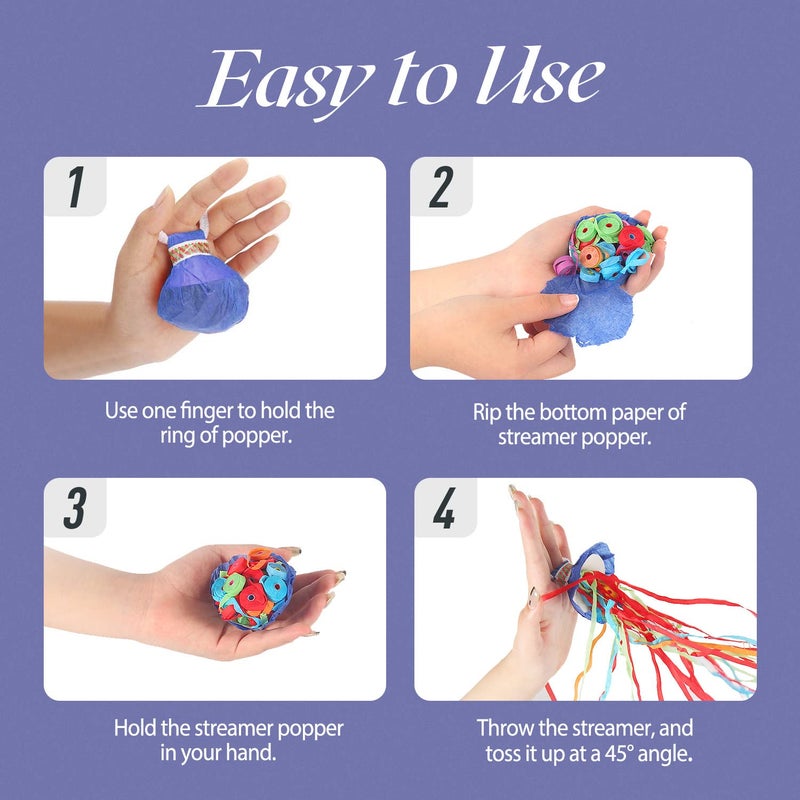 Easy to Use

1

Use one finger to hold the ring of popper.

2

Rip the bottom paper of streamer popper.

3

Hold the streamer popper in your hand.

4

Throw the streamer, and toss it up at a 45° angle.