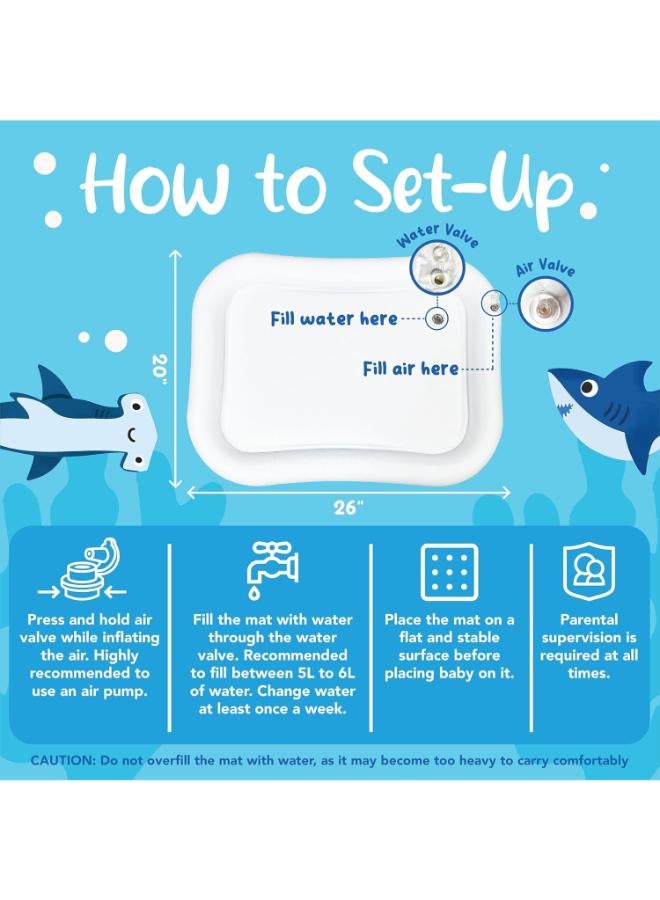 How to Set-Up

Water Valve

Air Valve

Fill water here

Fill air here

20"

26"

Press and hold air valve while inflating the air. Highly recommended to use an air pump.

Fill the mat with water through the water valve. Recommended to fill between 5L to 6L of water. Change water at least once a week.

Place the mat on a flat and stable surface before placing baby on it.

Parental supervision is required at all times.

CAUTION: Do not overfill the mat with water, as it may become too heavy to carry comfortably