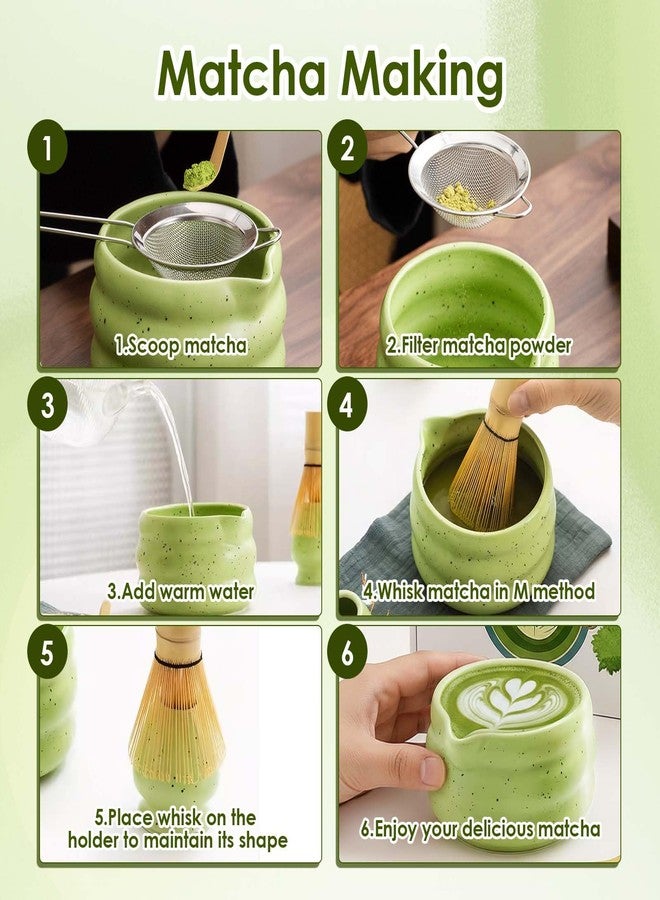 Matcha Making

1

1.Scoop matcha

2

2.Filter matcha powder

3

3.Add warm water

4

4.Whisk matcha in M method

5

5.Place whisk on the holder to maintain its shape

6

6.Enjoy your delicious matcha