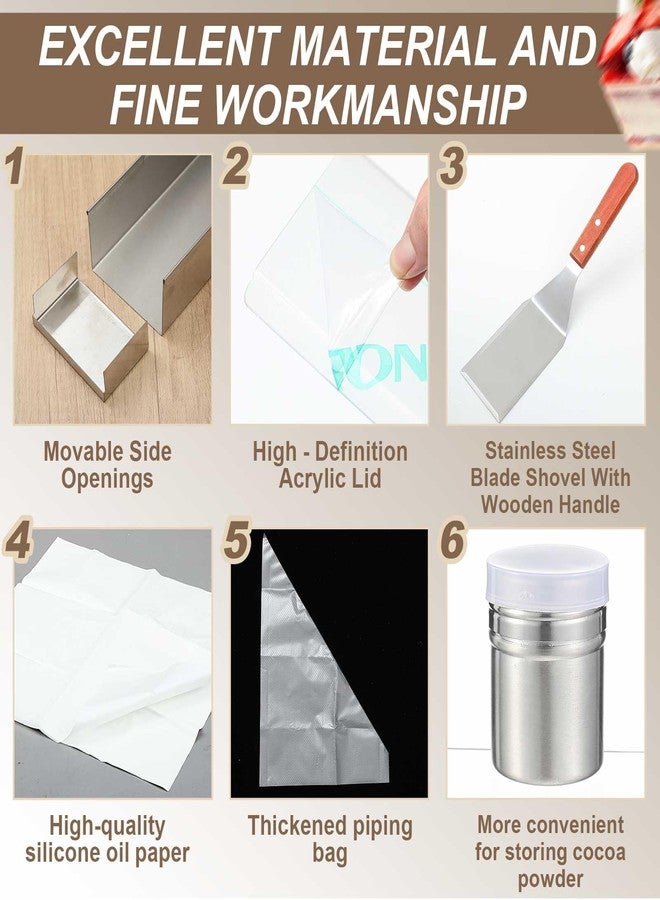 EXCELLENT MATERIAL AND FINE WORKMANSHIP

1

Movable Side Openings

2

ON

High - Definition Acrylic Lid

3

Stainless Steel Blade Shovel With Wooden Handle

4

High-quality silicone oil paper

5

Thickened piping bag

6

More convenient for storing cocoa powder