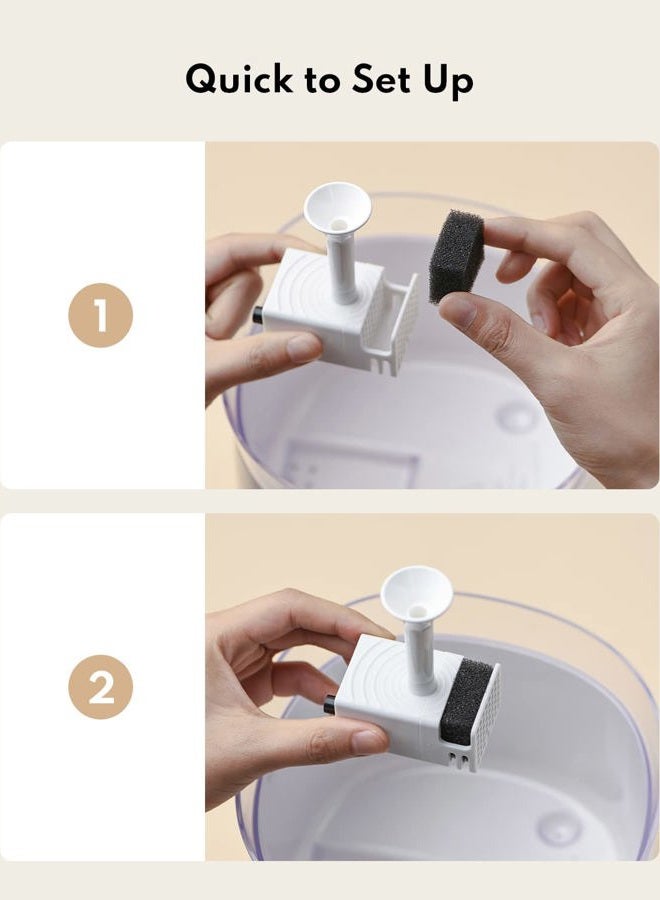 Quick to Set Up

1

2