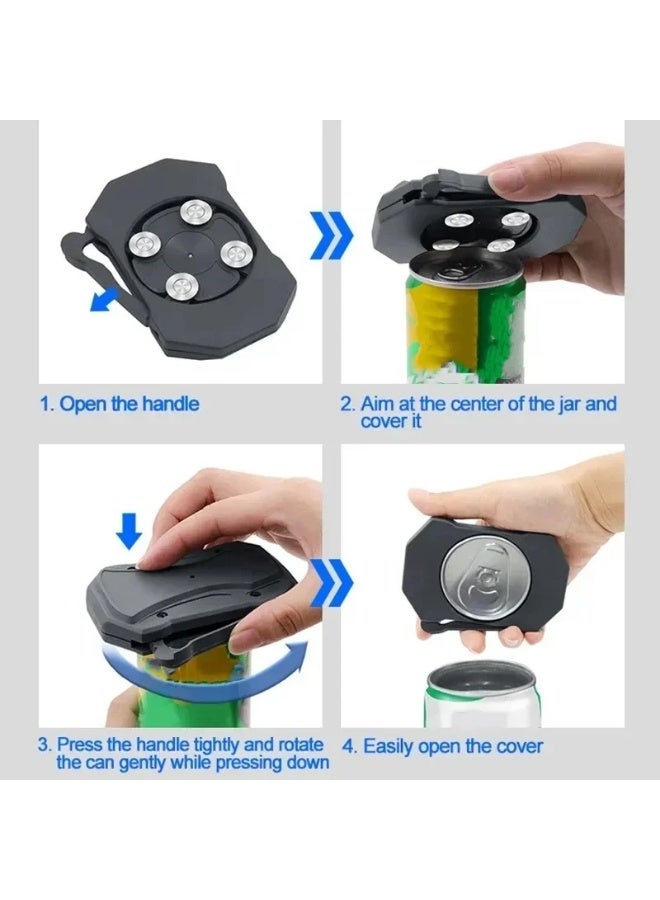 1. Open the handle

2. Aim at the center of the jar and cover it

3. Press the handle tightly and rotate the can gently while pressing down

4. Easily open the cover