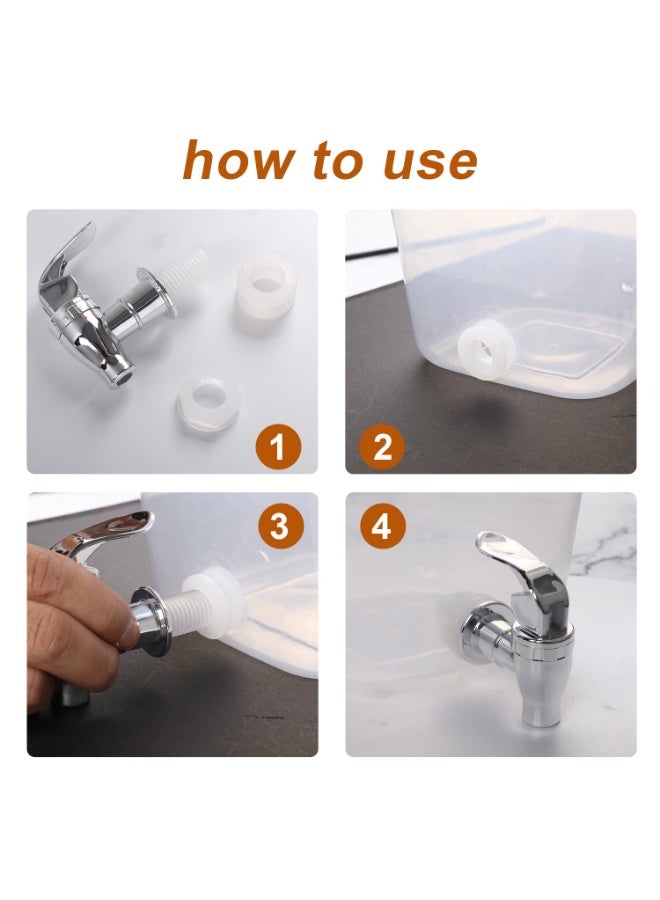 how to use

1

2

3

4