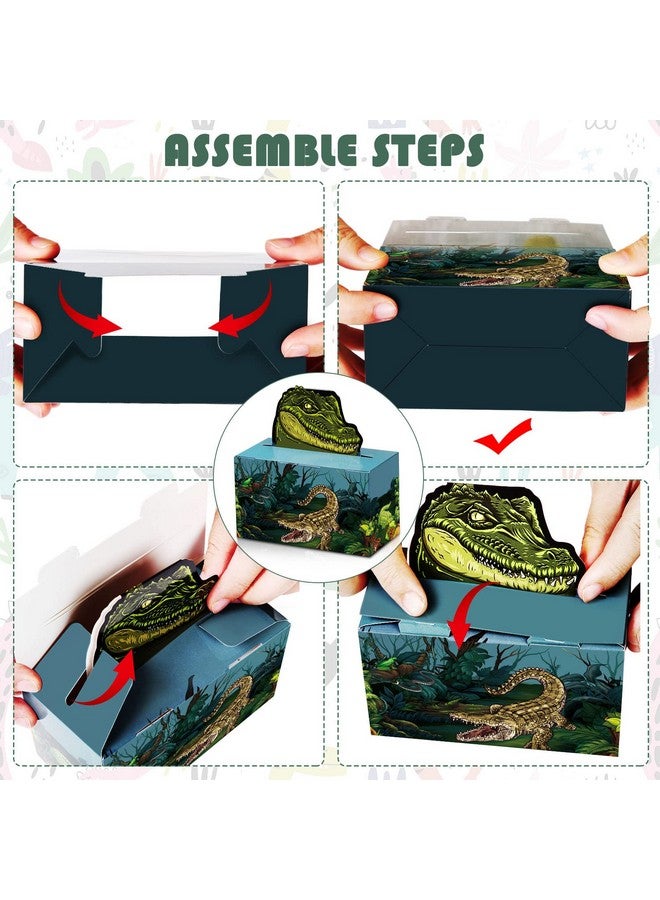 ASSEMBLE STEPS