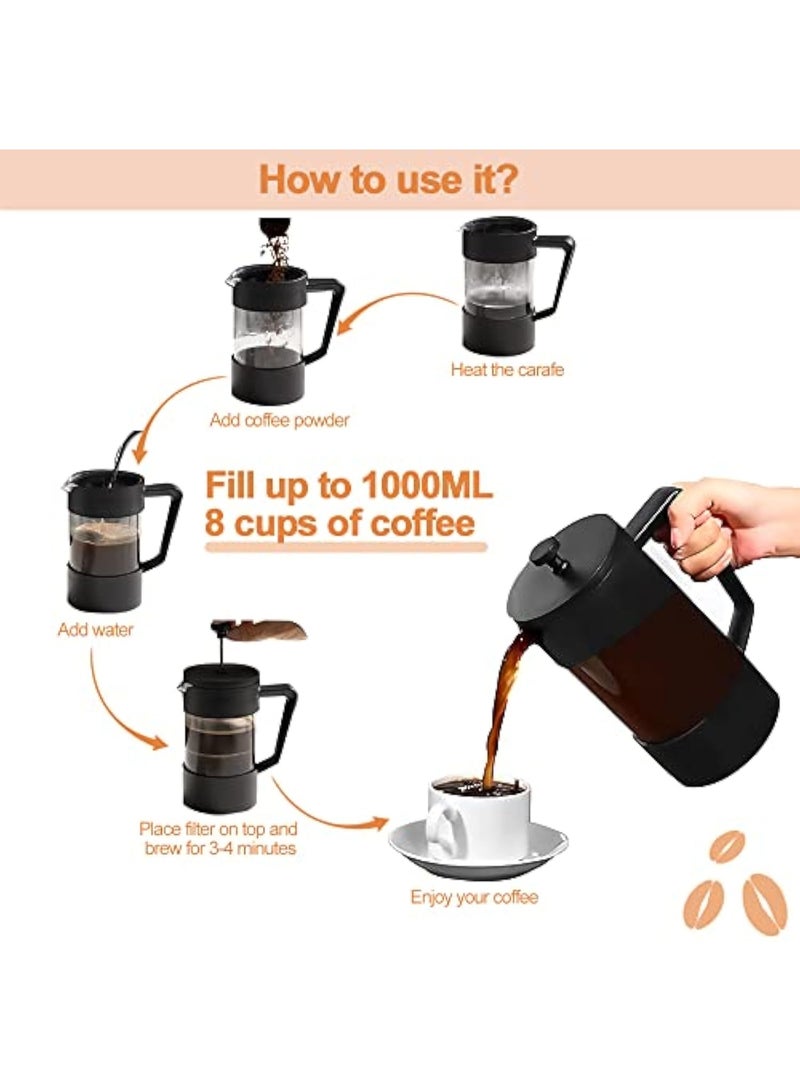 How to use it?

Heat the carafe

Add coffee powder

Fill up to 1000ML
8 cups of coffee

Add water

Place filter on top and brew for 3-4 minutes

Enjoy your coffee