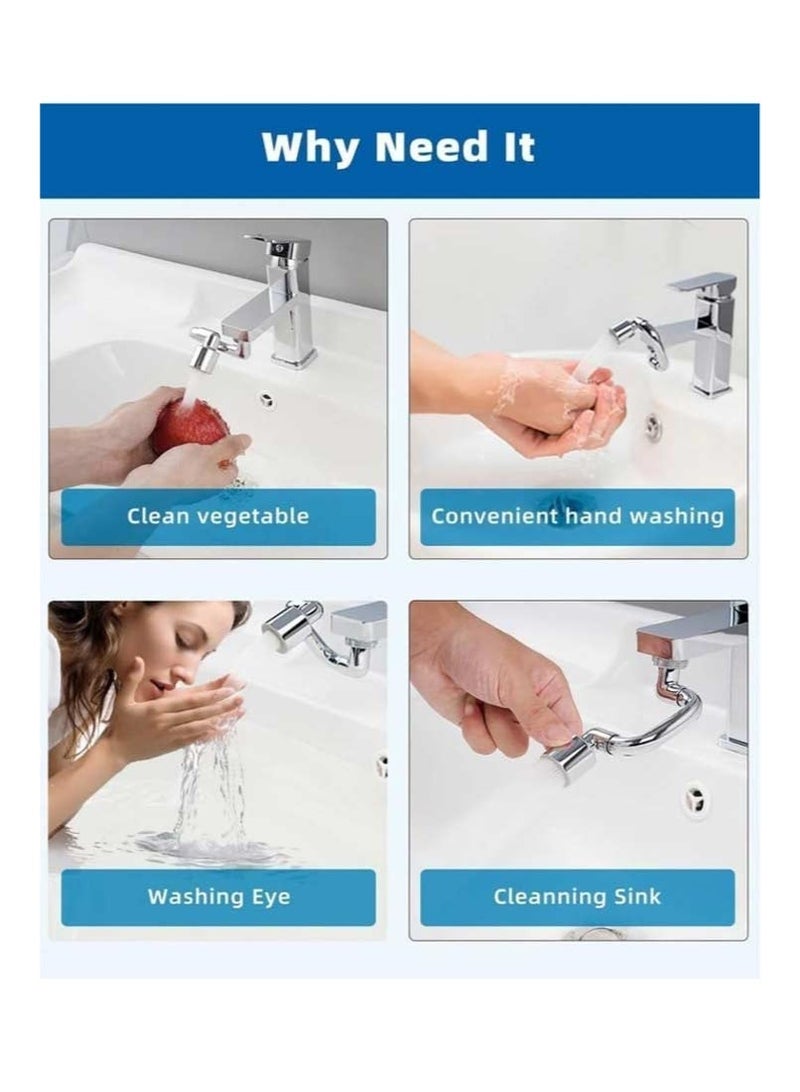 Why Need It

Clean vegetable

Convenient hand washing

Washing Eye

Cleanning Sink