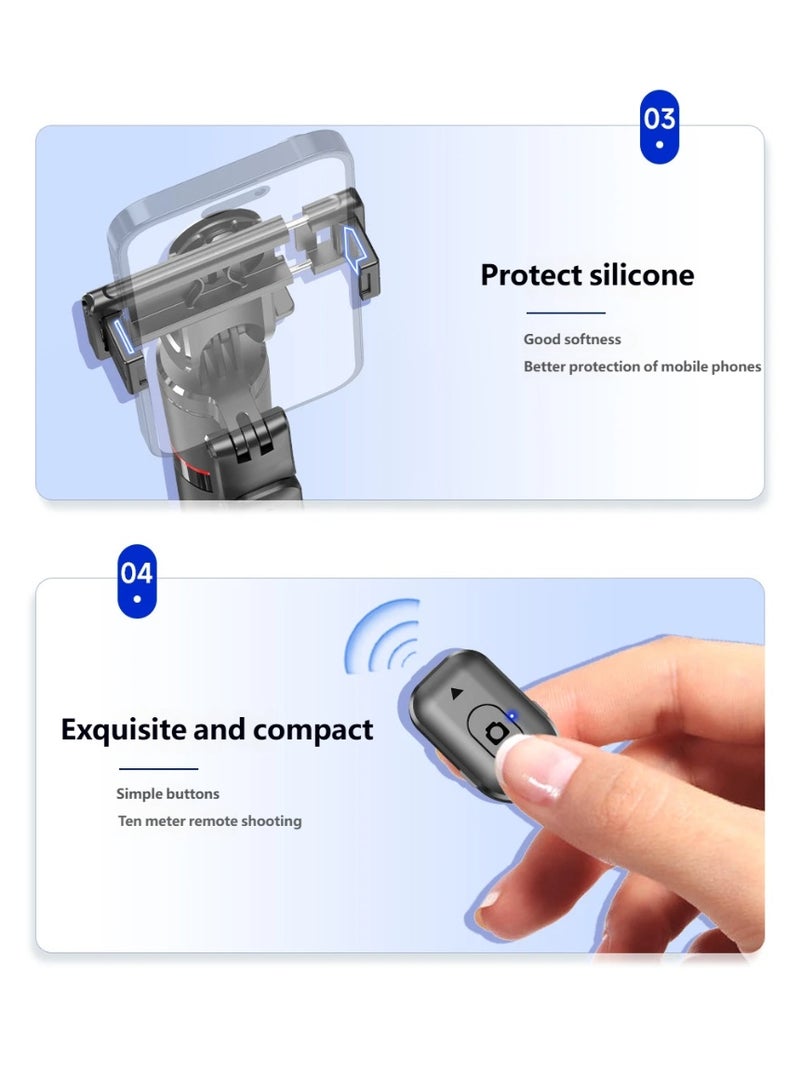 03

Protect silicone

Good softness
Better protection of mobile phones

04

Exquisite and compact

Simple buttons
Ten meter remote shooting