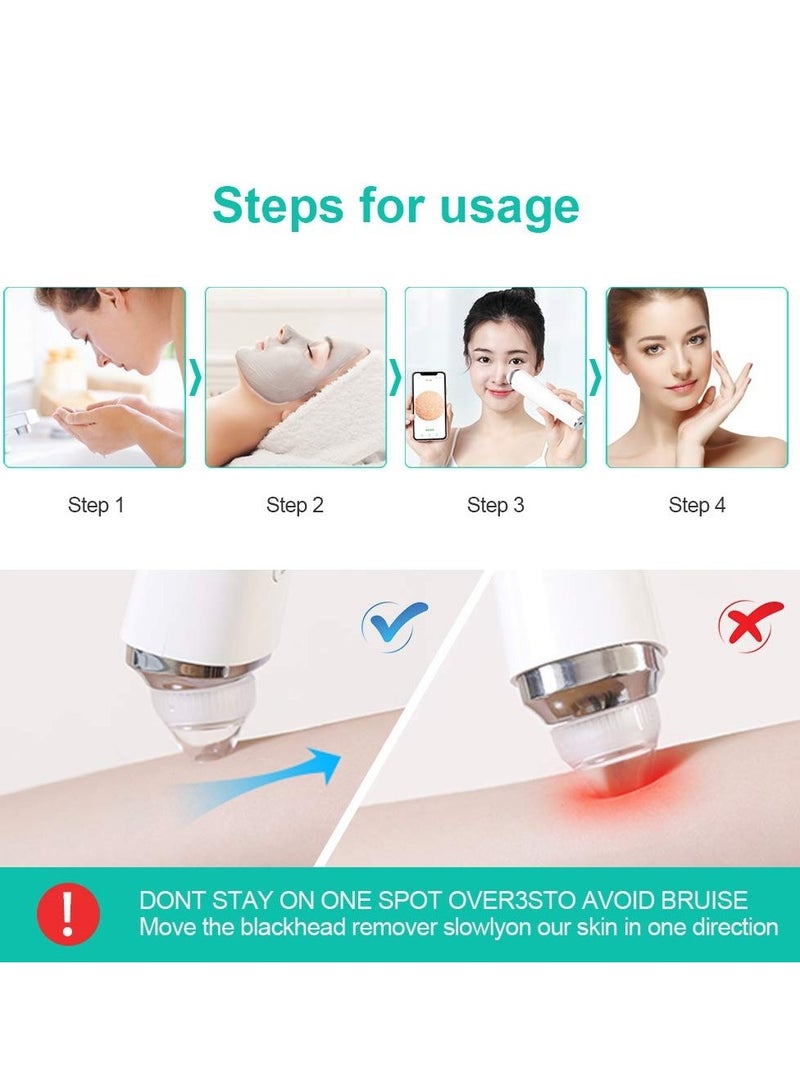 Steps for usage

Step 1

Step 2

Step 3

Step 4

!

DONT STAY ON ONE SPOT OVER3STO AVOID BRUISE
Move the blackhead remover slowlyon our skin in one direction