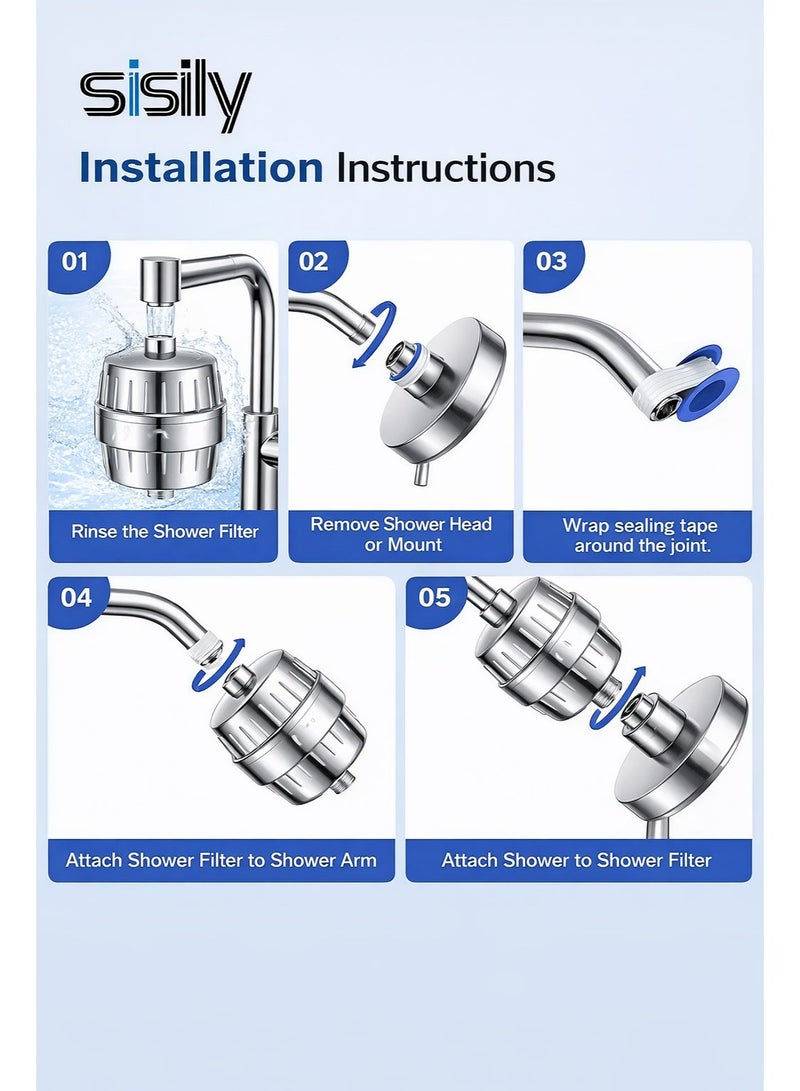 sisily

Installation Instructions

01

Rinse the Shower Filter

02

Remove Shower Head or Mount

03

Wrap sealing tape around the joint.

04

Attach Shower Filter to Shower Arm

05

Attach Shower to Shower Filter