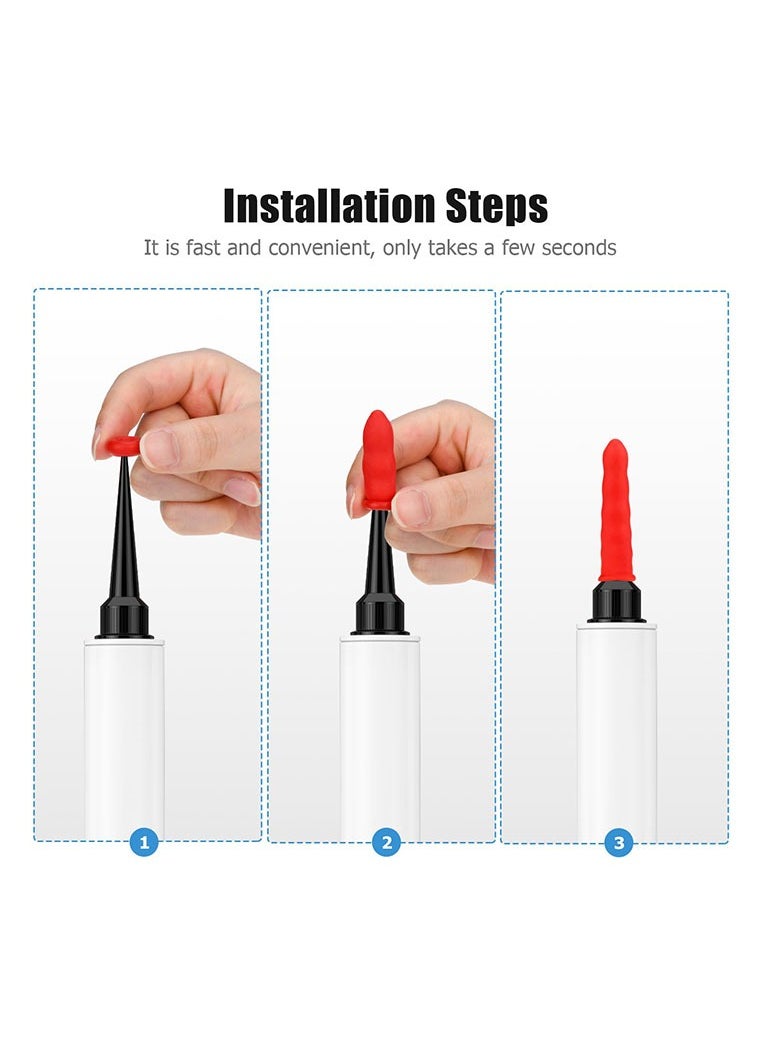 Installation Steps
It is fast and convenient, only takes a few seconds

1

2

3