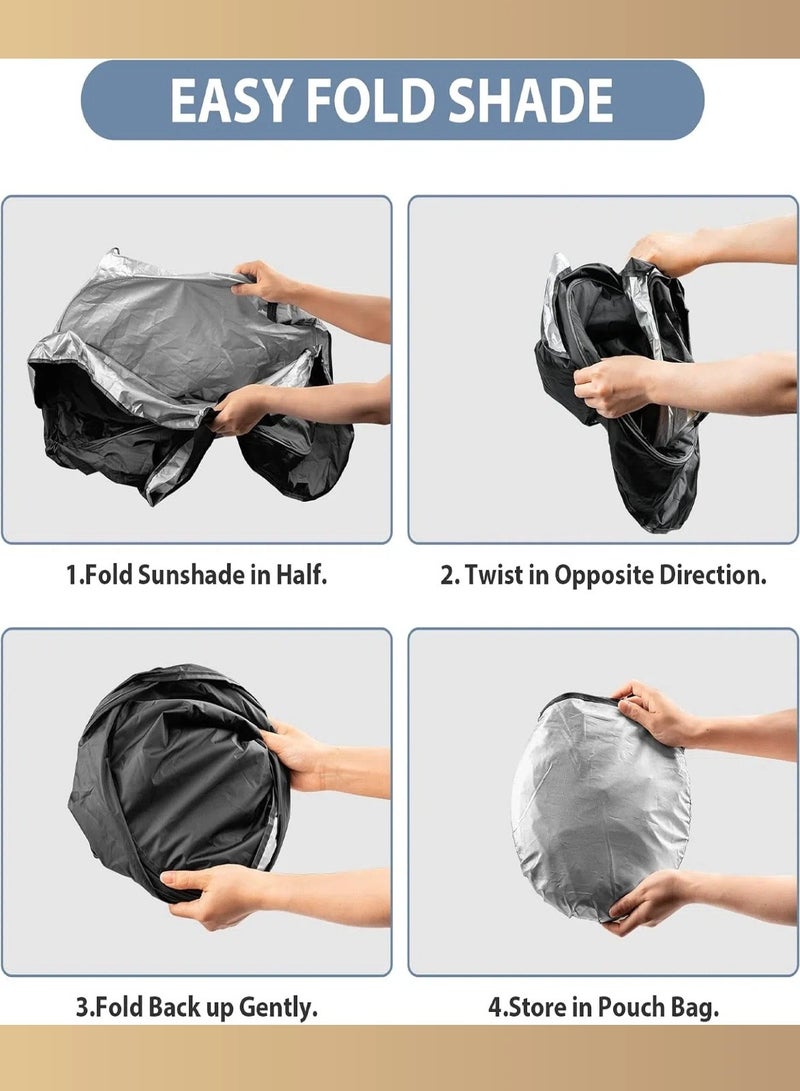 EASY FOLD SHADE

1.Fold Sunshade in Half.

2. Twist in Opposite Direction.

3.Fold Back up Gently.

4.Store in Pouch Bag.