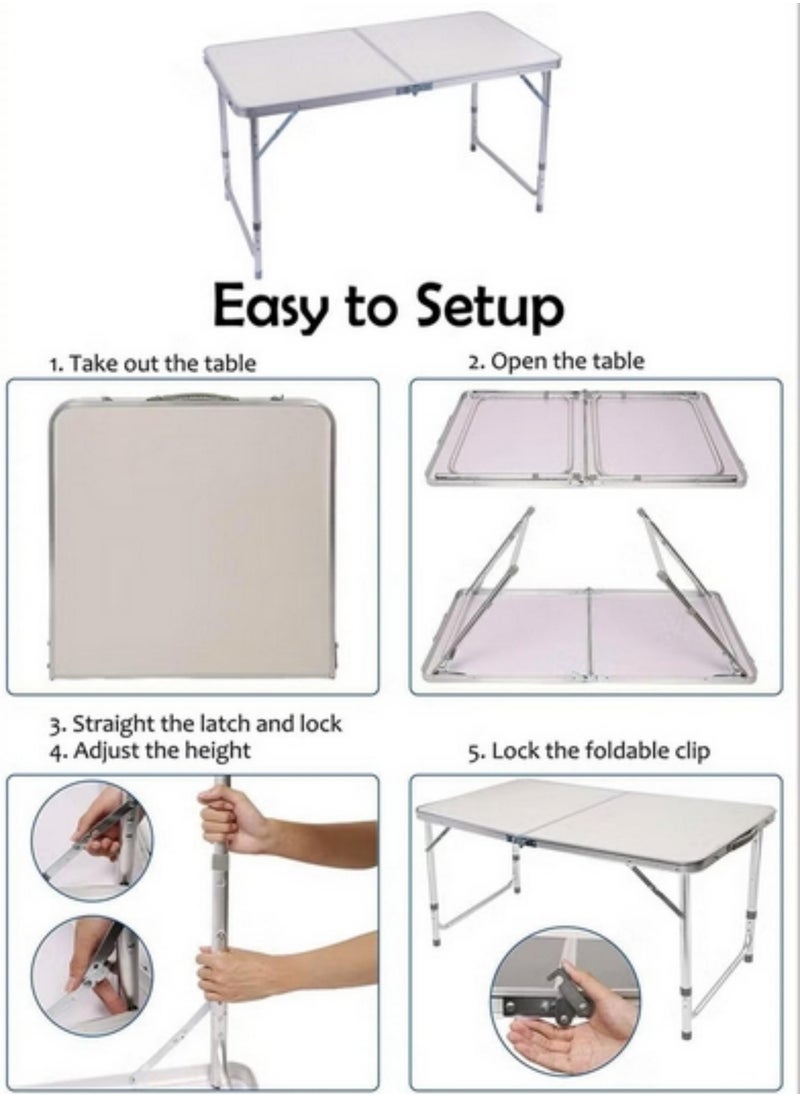 Easy to Setup

1. Take out the table

2. Open the table

3. Straight the latch and lock
4. Adjust the height

5. Lock the foldable clip