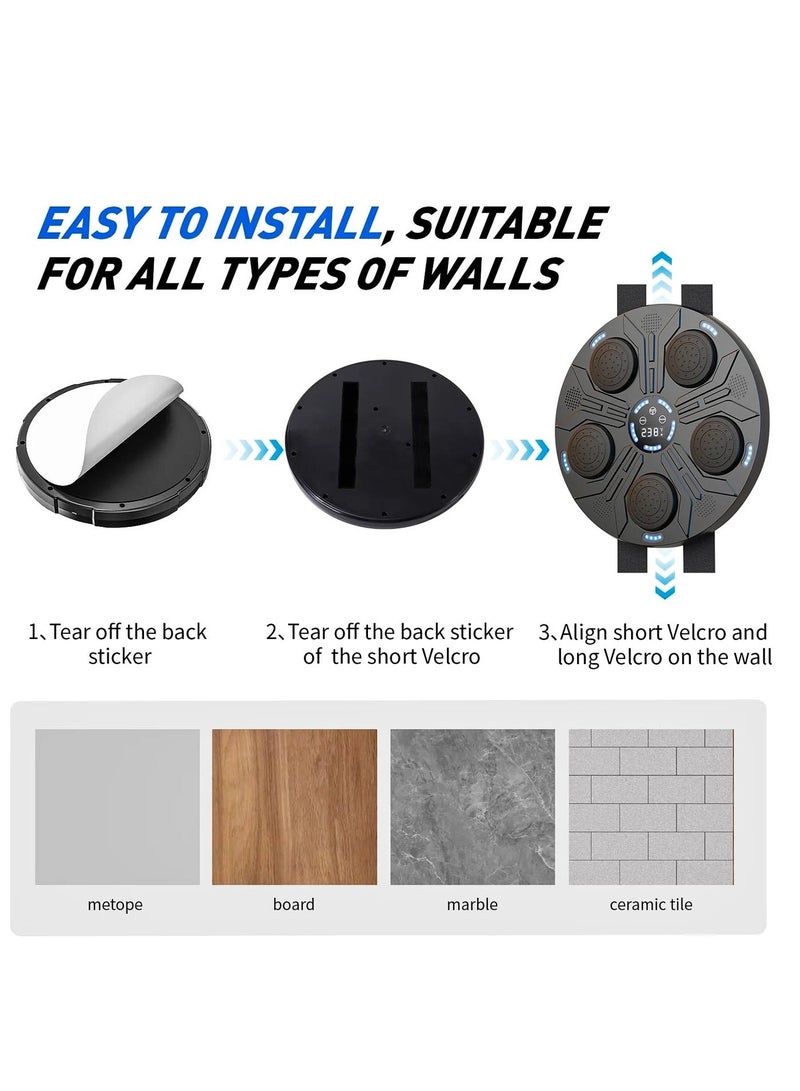 EASY TO INSTALL, SUITABLE FOR ALL TYPES OF WALLS

238

1、Tear off the back sticker

2、Tear off the back sticker of the short Velcro

3、Align short Velcro and long Velcro on the wall

metope

board

marble

ceramic tile