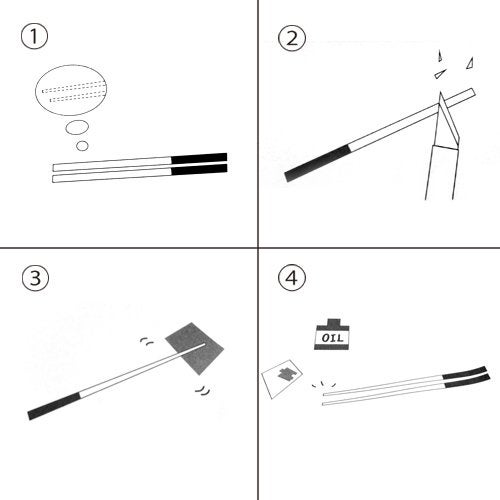 ①

②

③

④

OIL