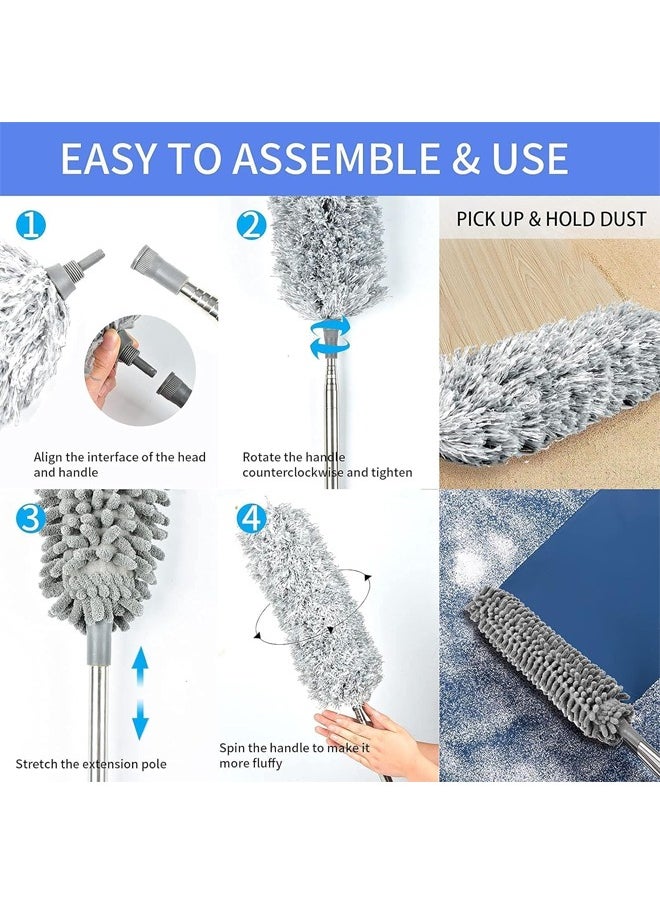 EASY TO ASSEMBLE & USE

1

Align the interface of the head and handle

2

Rotate the handle counterclockwise and tighten

PICK UP & HOLD DUST

3

Stretch the extension pole

4

Spin the handle to make it more fluffy