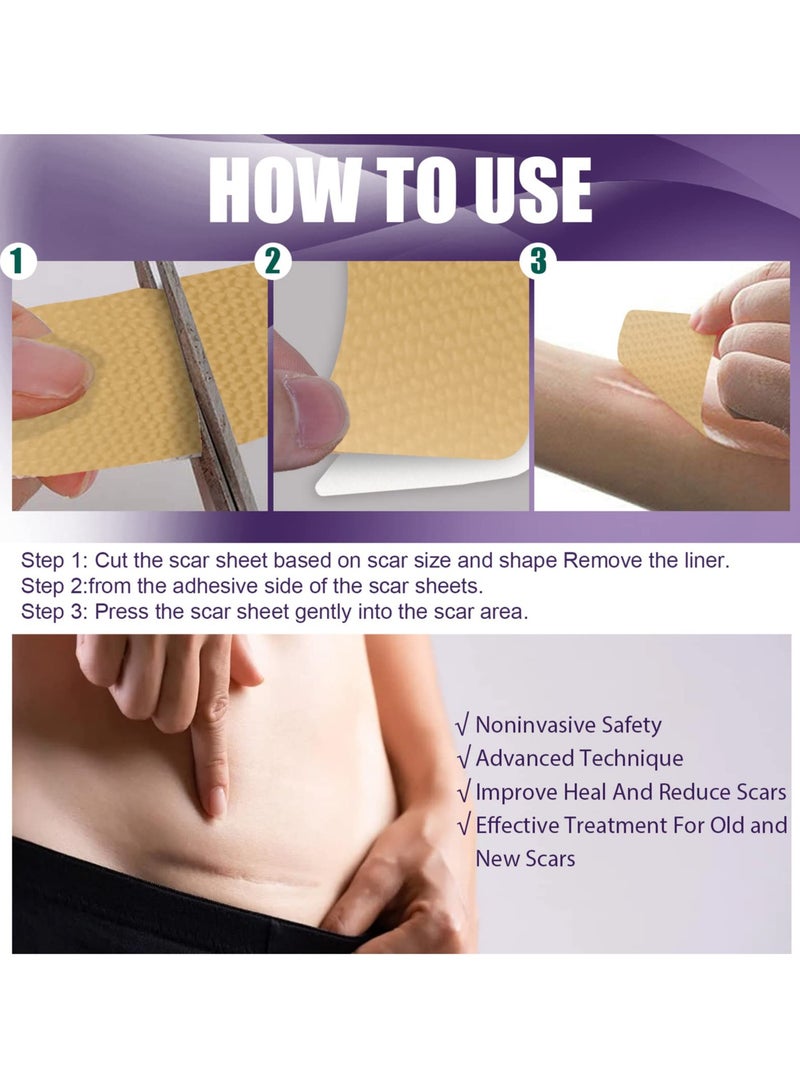 HOW TO USE

1

2

3

Step 1: Cut the scar sheet based on scar size and shape Remove the liner.
Step 2:from the adhesive side of the scar sheets.
Step 3: Press the scar sheet gently into the scar area.

√ Noninvasive Safety
√ Advanced Technique
√ Improve Heal And Reduce Scars
√ Effective Treatment For Old and New Scars