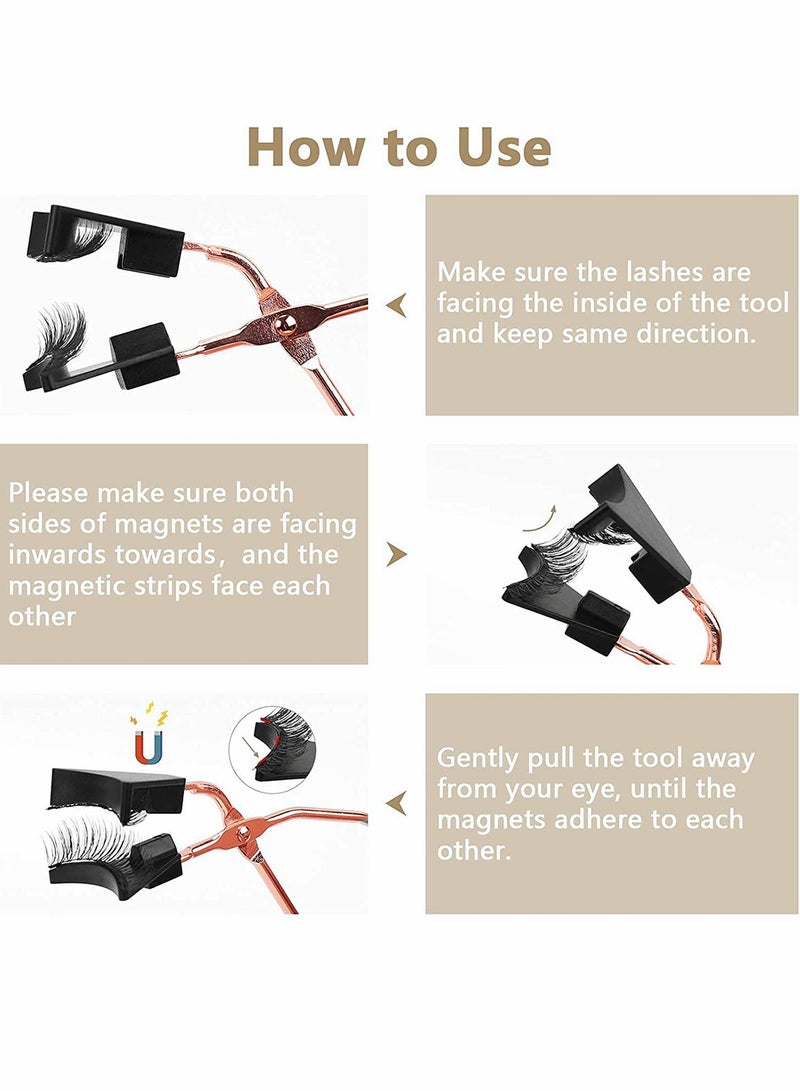 How to Use

Make sure the lashes are facing the inside of the tool and keep same direction.

Please make sure both sides of magnets are facing inwards towards,  and the magnetic strips face each other

Gently pull the tool away from your eye, until the magnets adhere to each other.