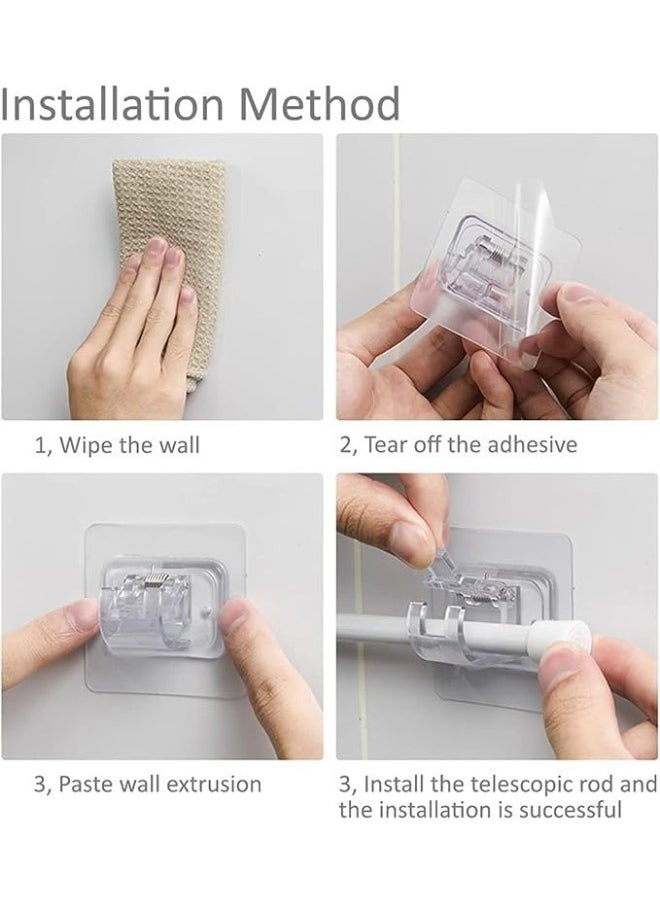 Installation Method

1, Wipe the wall

2, Tear off the adhesive

3, Paste wall extrusion

3, Install the telescopic rod and the installation is successful