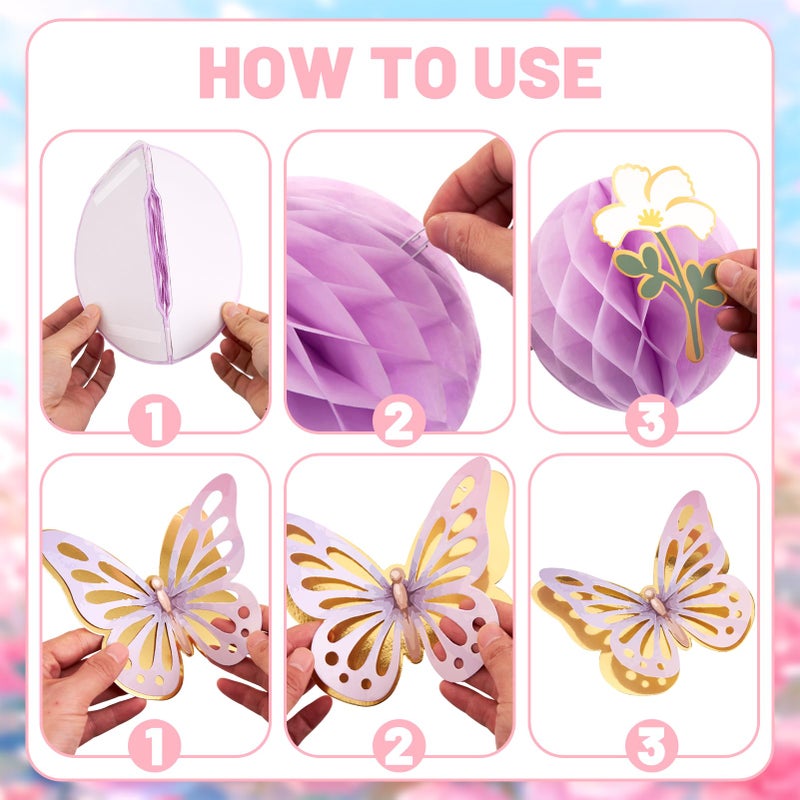 HOW TO USE

1

2

3

1

2

3