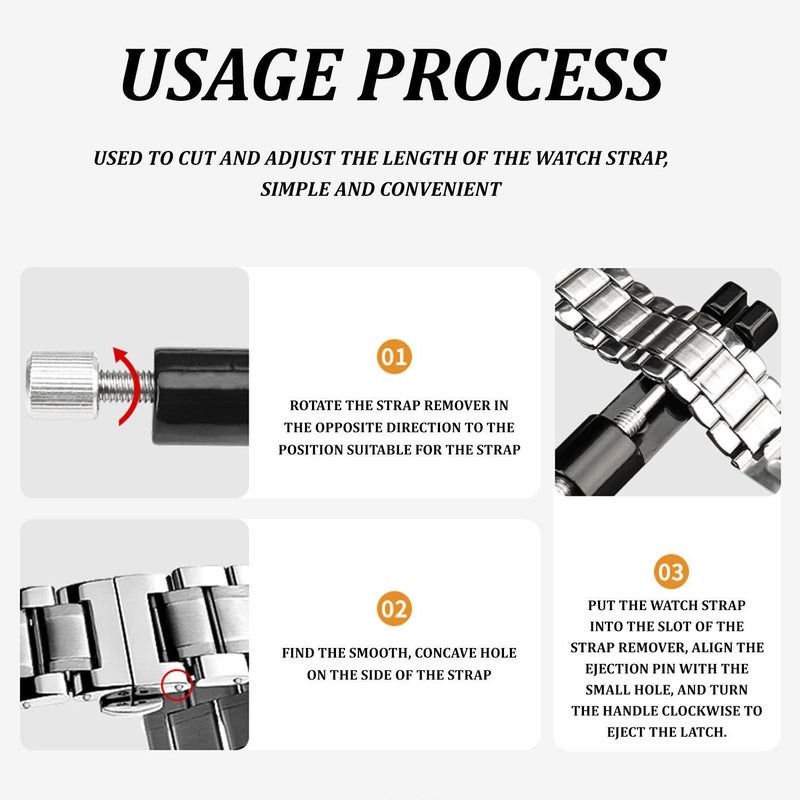 USAGE PROCESS

USED TO CUT AND ADJUST THE LENGTH OF THE WATCH STRAP, SIMPLE AND CONVENIENT

01

ROTATE THE STRAP REMOVER IN THE OPPOSITE DIRECTION TO THE POSITION SUITABLE FOR THE STRAP

02

FIND THE SMOOTH, CONCAVE HOLE ON THE SIDE OF THE STRAP

03

PUT THE WATCH STRAP INTO THE SLOT OF THE STRAP REMOVER, ALIGN THE EJECTION PIN WITH THE SMALL HOLE, AND TURN THE HANDLE CLOCKWISE TO EJECT THE LATCH.