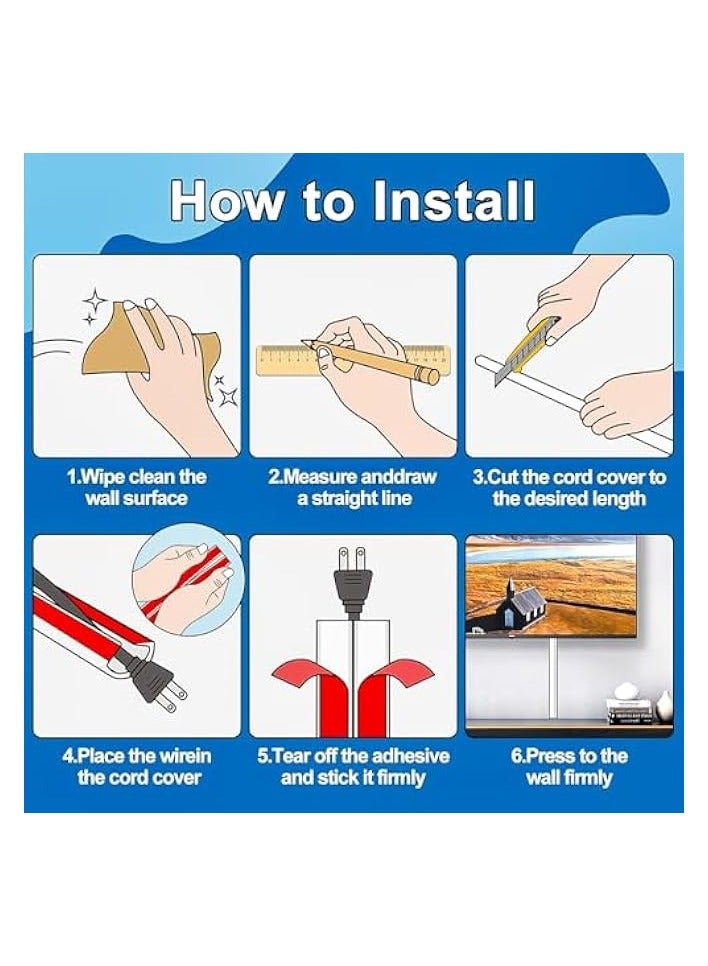 How to Install

1.Wipe clean the wall surface

2.Measure anddraw a straight line

3.Cut the cord cover to the desired length

4.Place the wirein the cord cover

5.Tear off the adhesive and stick it firmly

6.Press to the wall firmly