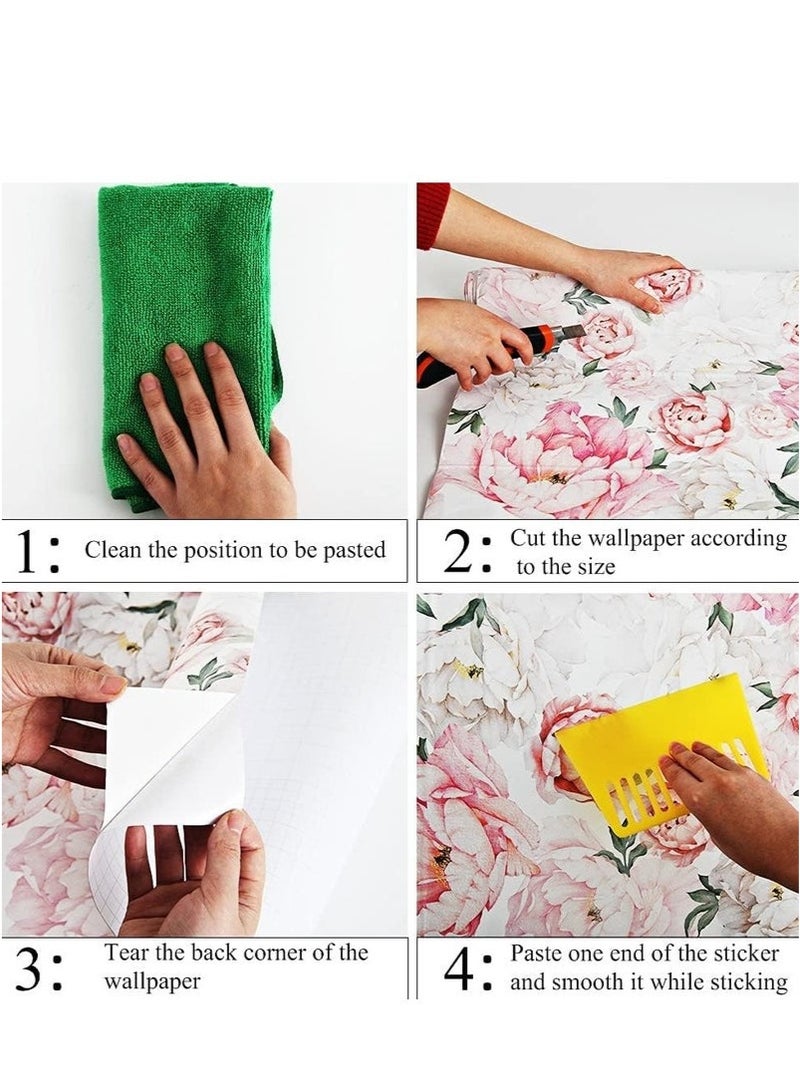 1: Clean the position to be pasted

2: Cut the wallpaper according to the size

3: Tear the back corner of the wallpaper

4: Paste one end of the sticker and smooth it while sticking