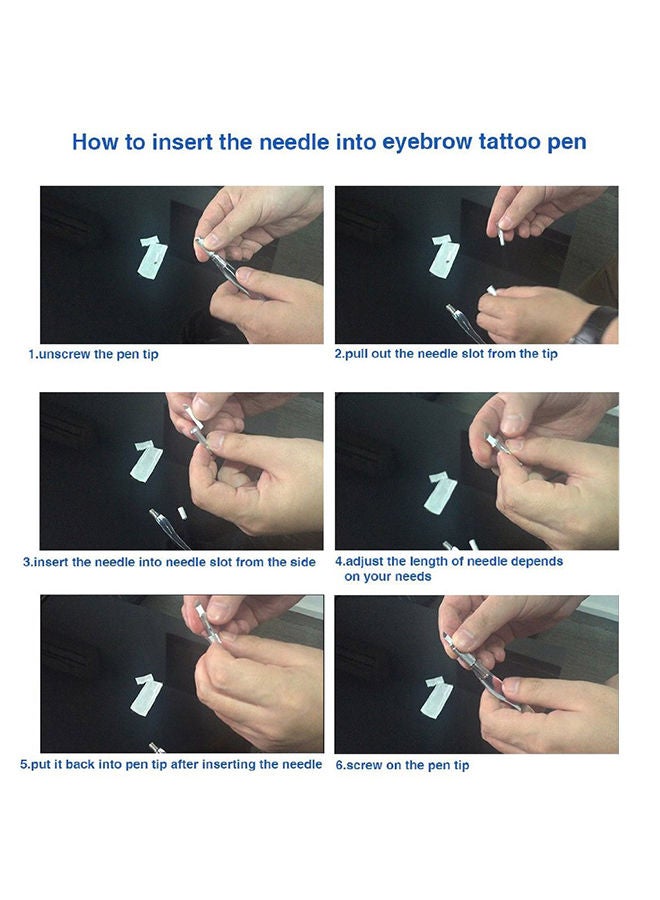 How to insert the needle into eyebrow tattoo pen

1.unscrew the pen tip

2.pull out the needle slot from the tip

3.insert the needle into needle slot from the side

4.adjust the length of needle depends on your needs

5.put it back into pen tip after inserting the needle

6.screw on the pen tip