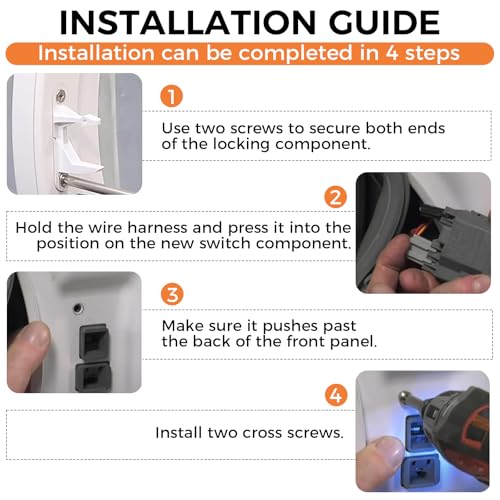 INSTALLATION GUIDE

Installation can be completed in 4 steps

1

Use two screws to secure both ends of the locking component.

2

Hold the wire harness and press it into the position on the new switch component.

3

Make sure it pushes past the back of the front panel.

4

Install two cross screws.