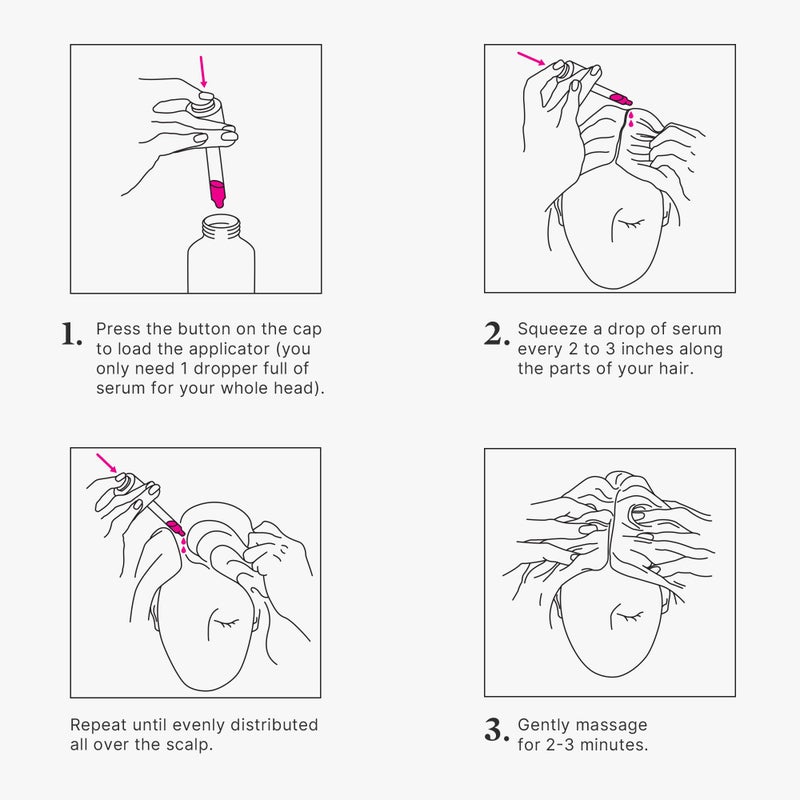 1. Press the button on the cap to load the applicator (you only need 1 dropper full of serum for your whole head).

2. Squeeze a drop of serum every 2 to 3 inches along the parts of your hair.

Repeat until evenly distributed all over the scalp.

3. Gently massage for 2-3 minutes.