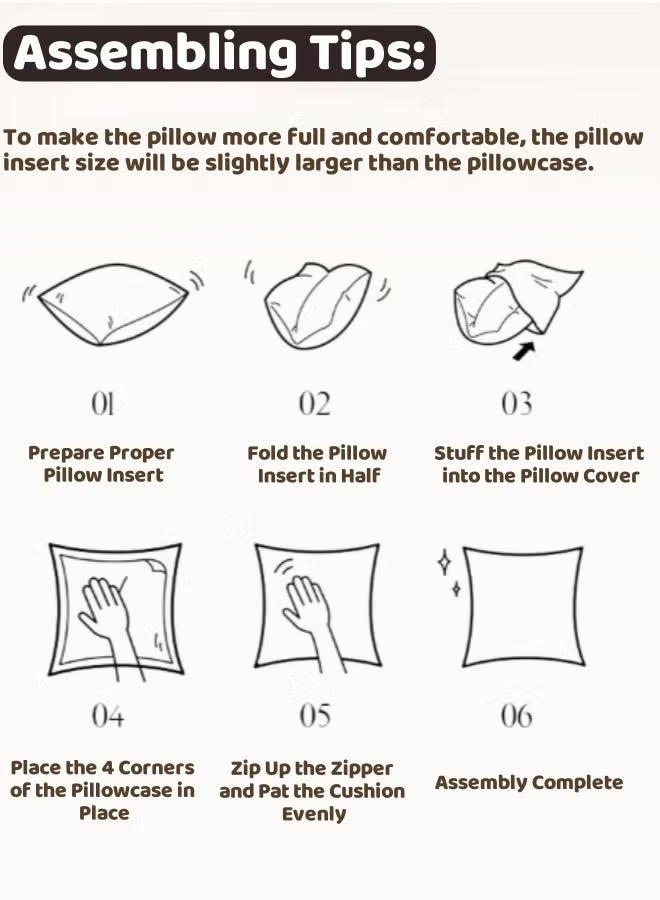 Assembling Tips:

To make the pillow more full and comfortable, the pillow insert size will be slightly larger than the pillowcase.

01

Prepare Proper Pillow Insert

02

Fold the Pillow Insert in Half

03

Stuff the Pillow Insert into the Pillow Cover

04

Place the 4 Corners of the Pillowcase in Place

05

Zip Up the Zipper and Pat the Cushion Evenly

06

Assembly Complete