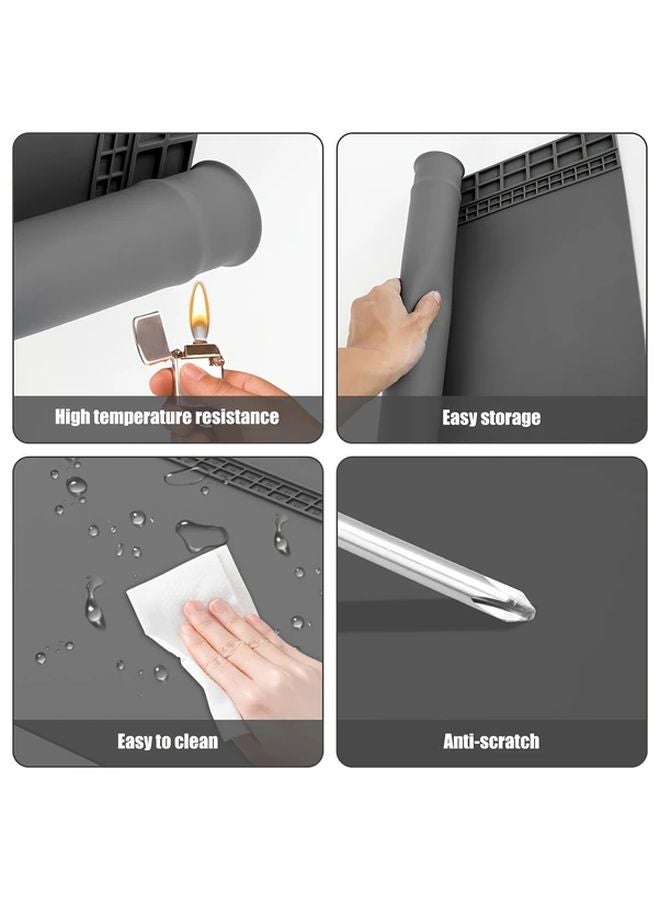 High temperature resistance

Easy storage

Easy to clean

Anti-scratch