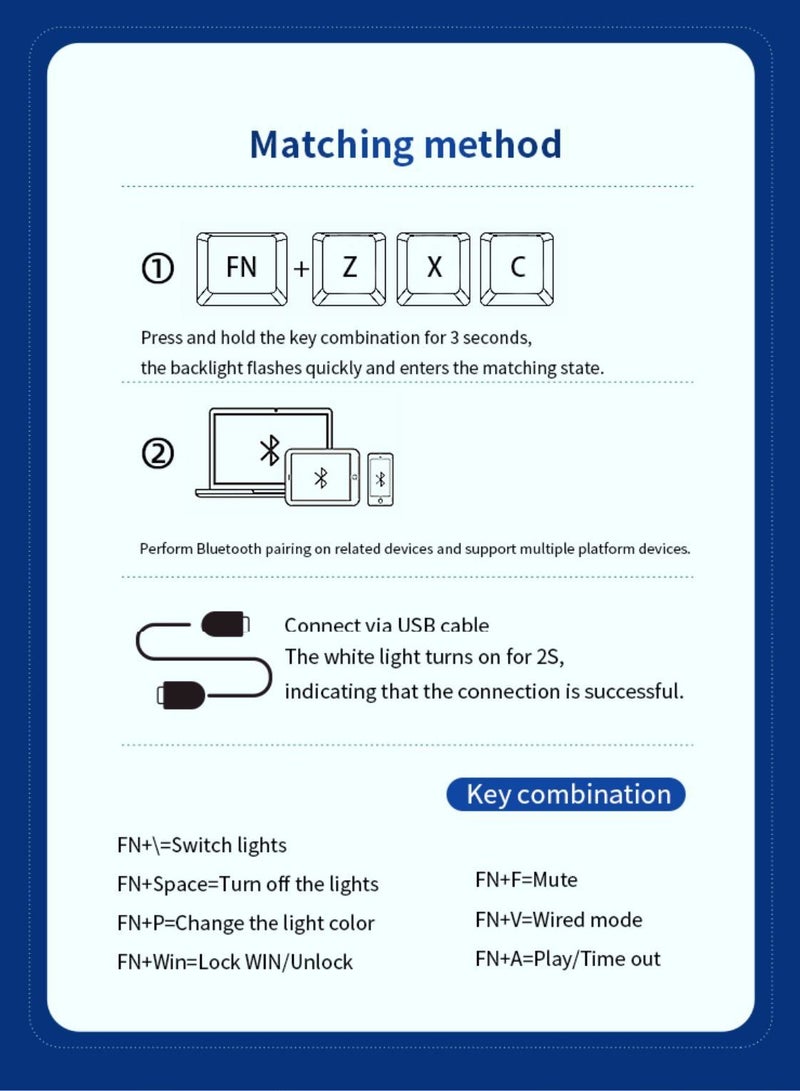 Matching method

① FN + Z X C

Press and hold the key combination for 3 seconds, the backlight flashes quickly and enters the matching state.

②

Perform Bluetooth pairing on related devices and support multiple platform devices.

Connect via USB cable
The white light turns on for 2S, indicating that the connection is successful.

Key combination

FN+\=Switch lights
FN+Space=Turn off the lights
FN+P=Change the light color
FN+Win=Lock WIN/Unlock

FN+F=Mute
FN+V=Wired mode
FN+A=Play/Time out