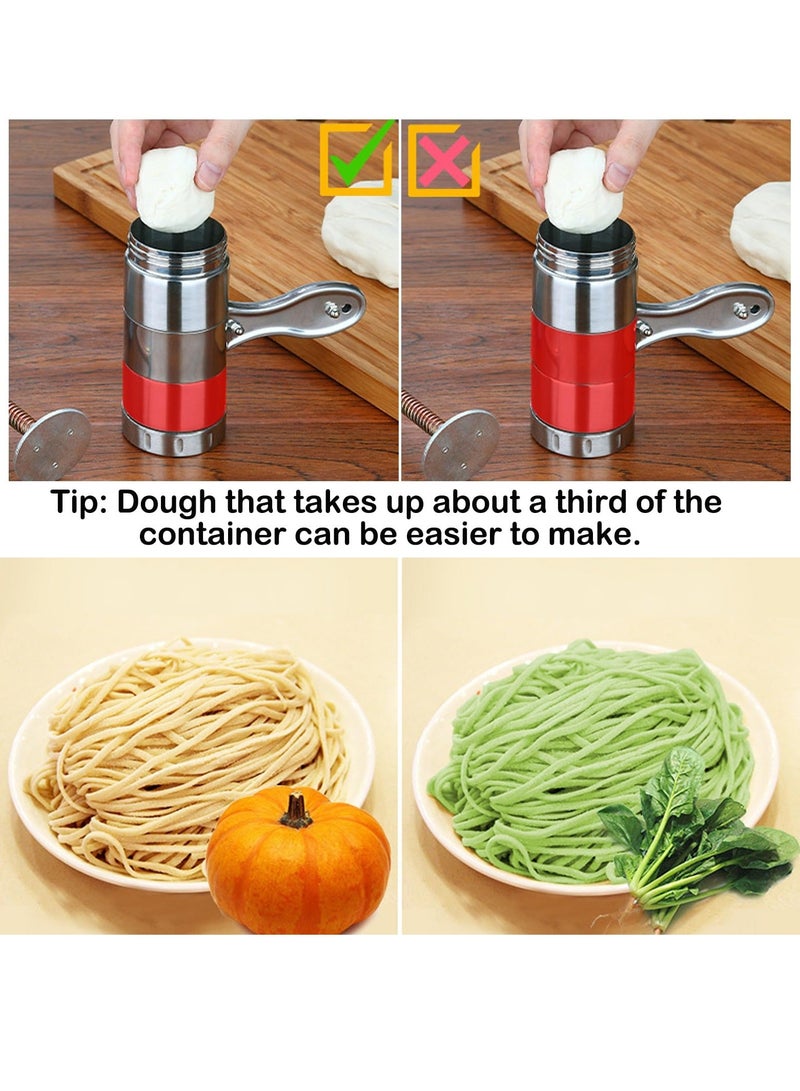 Tip: Dough that takes up about a third of the container can be easier to make.