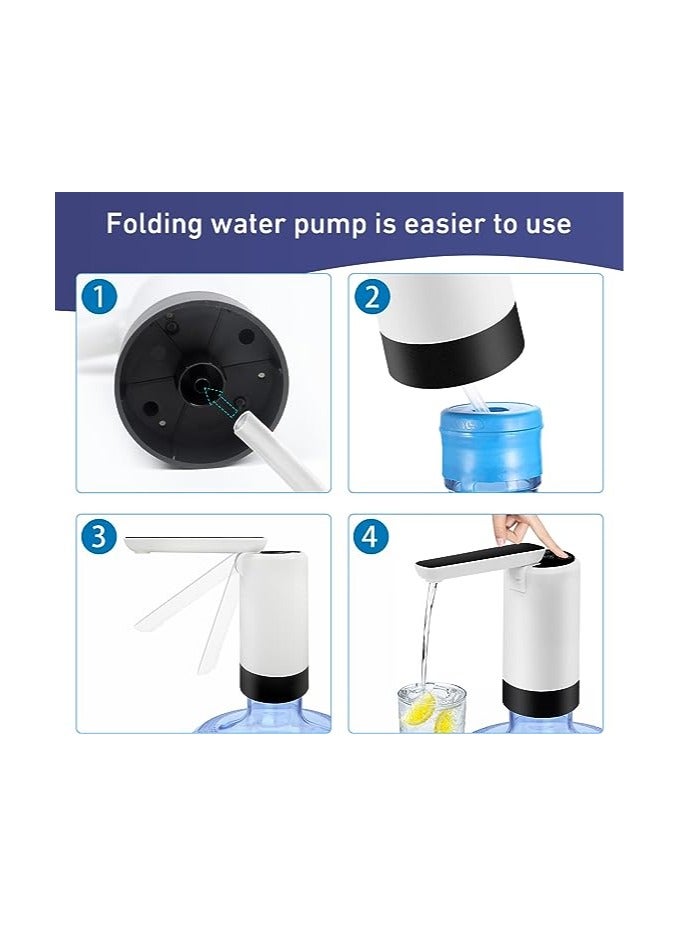 Folding water pump is easier to use

1

2

3

4