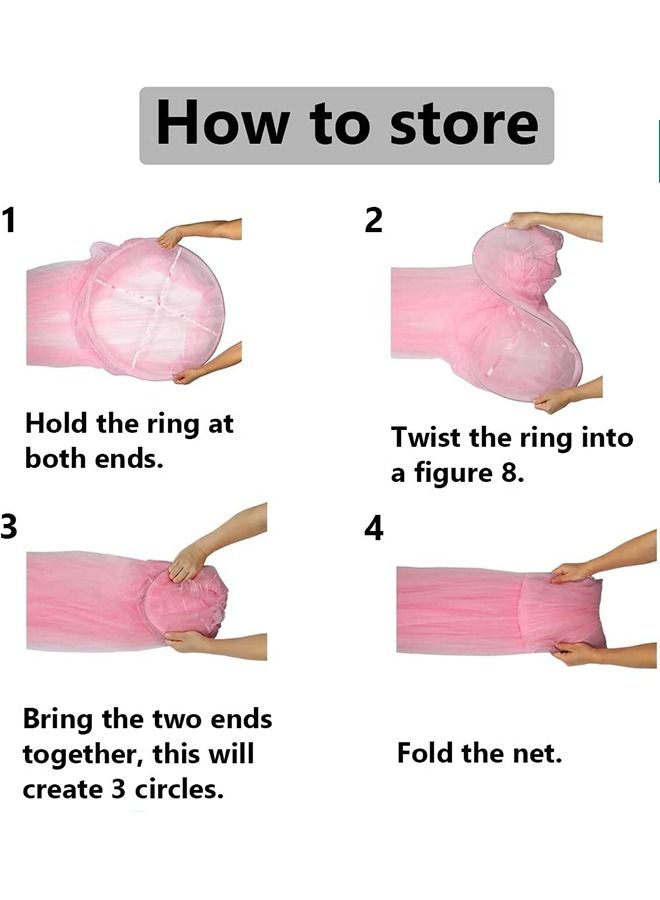 How to store

1

Hold the ring at both ends.

2

Twist the ring into a figure 8.

3

Bring the two ends together, this will create 3 circles.

4

Fold the net.