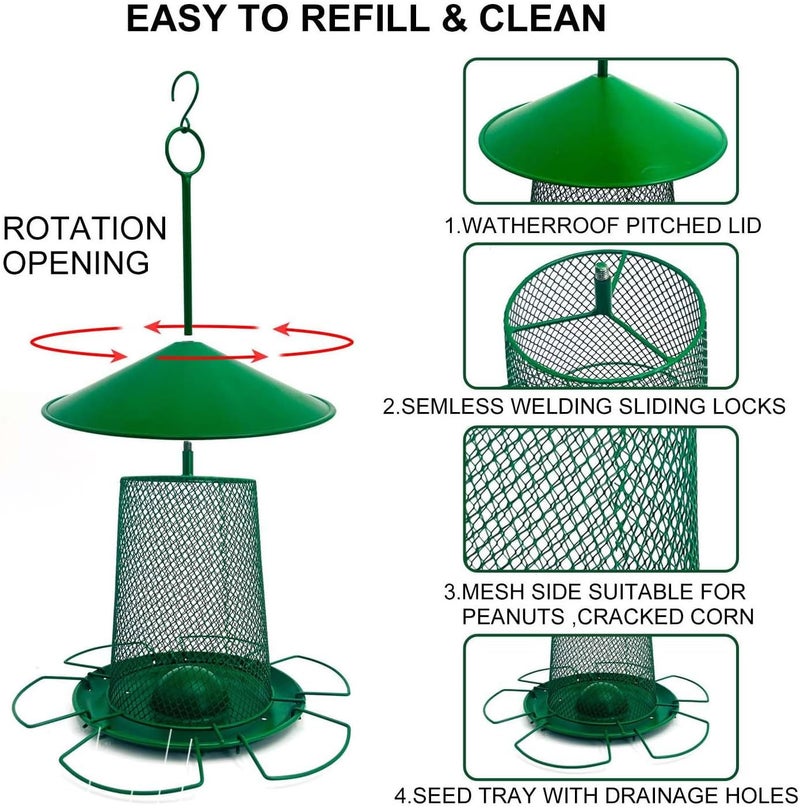 EASY TO REFILL & CLEAN

ROTATION OPENING

1.WATHERROOF PITCHED LID

2.SEMLESS WELDING SLIDING LOCKS

3.MESH SIDE SUITABLE FOR PEANUTS ,CRACKED CORN

4.SEED TRAY WITH DRAINAGE HOLES