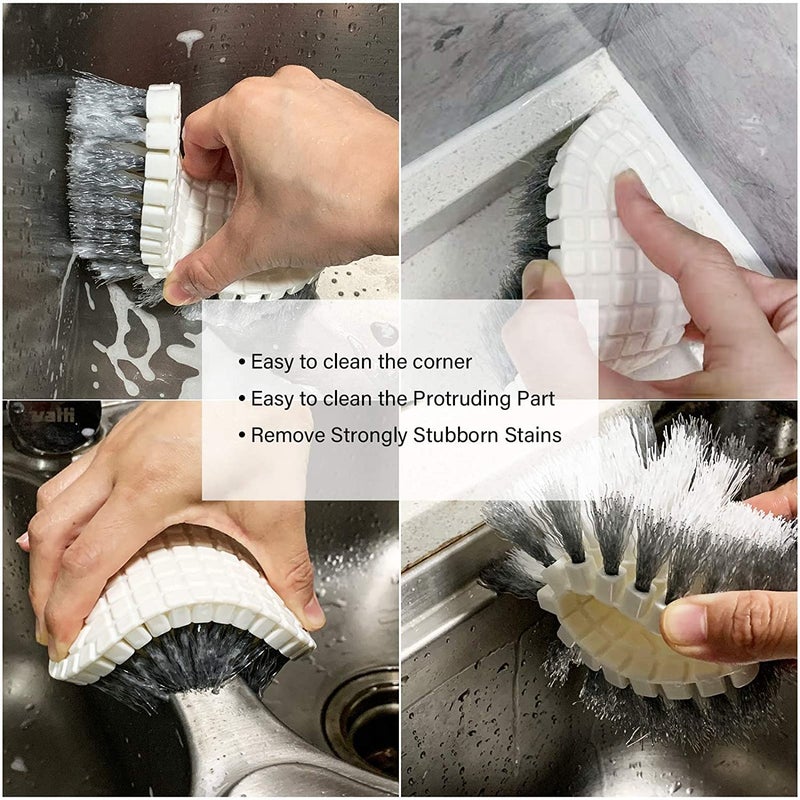 • Easy to clean the corner
• Easy to clean the Protruding Part
• Remove Strongly Stubborn Stains